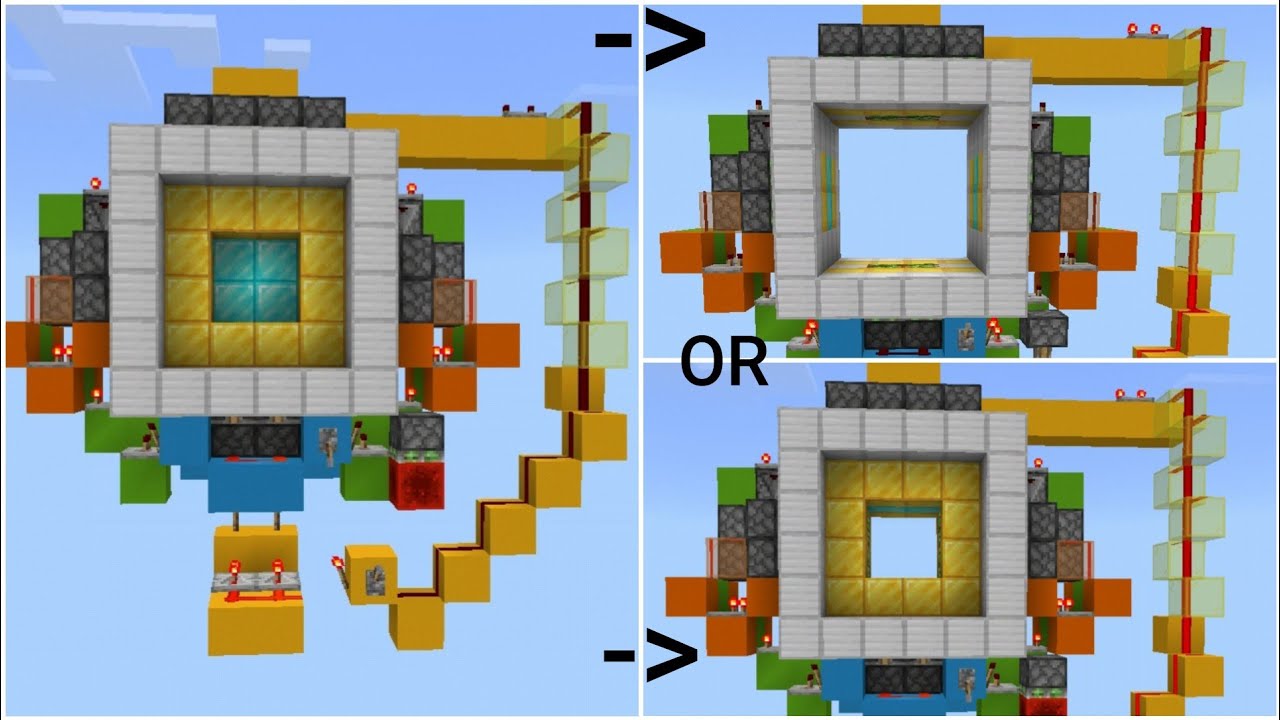 ->
OR
->