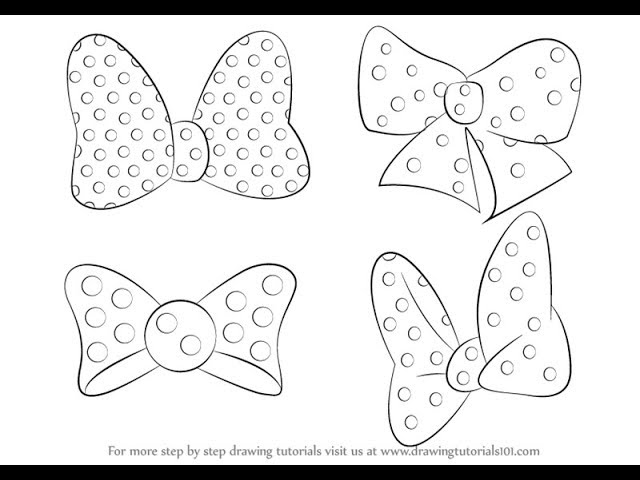 For more step by step drawing tutorials visit us at www.drawingtutorials101.com