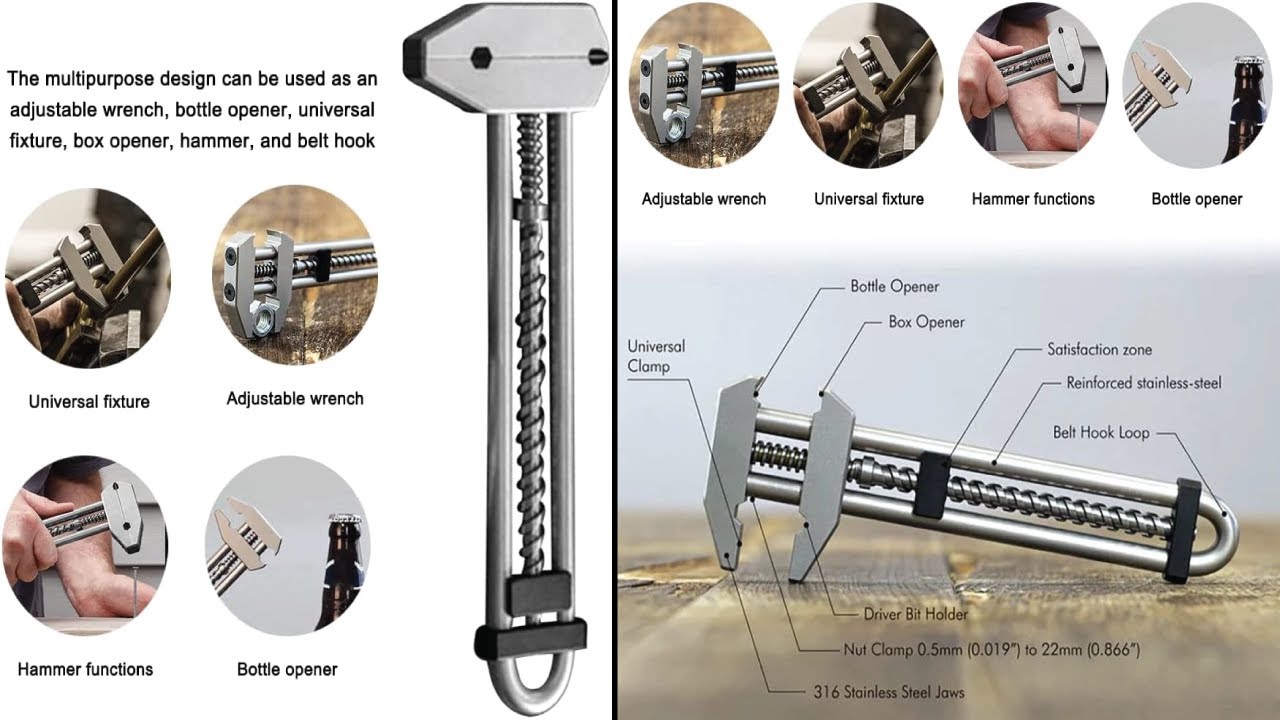 The multipurpose design can be used as an adjustable wrench, bottle opener, universal fixture, box opener, hammer, and belt hook

Universal fixture

Adjustable wrench

Hammer functions

Bottle opener

Adjustable wrench

Universal fixture

Hammer functions

Bottle opener

Bottle Opener

Box Opener

Universal Clamp

Satisfaction zone

Reinforced stainless-steel

Belt Hook Loop

Driver Bit Holder

Nut Clamp 0.5mm (0.019") to 22mm (0.866")

316 Stainless Steel Jaws