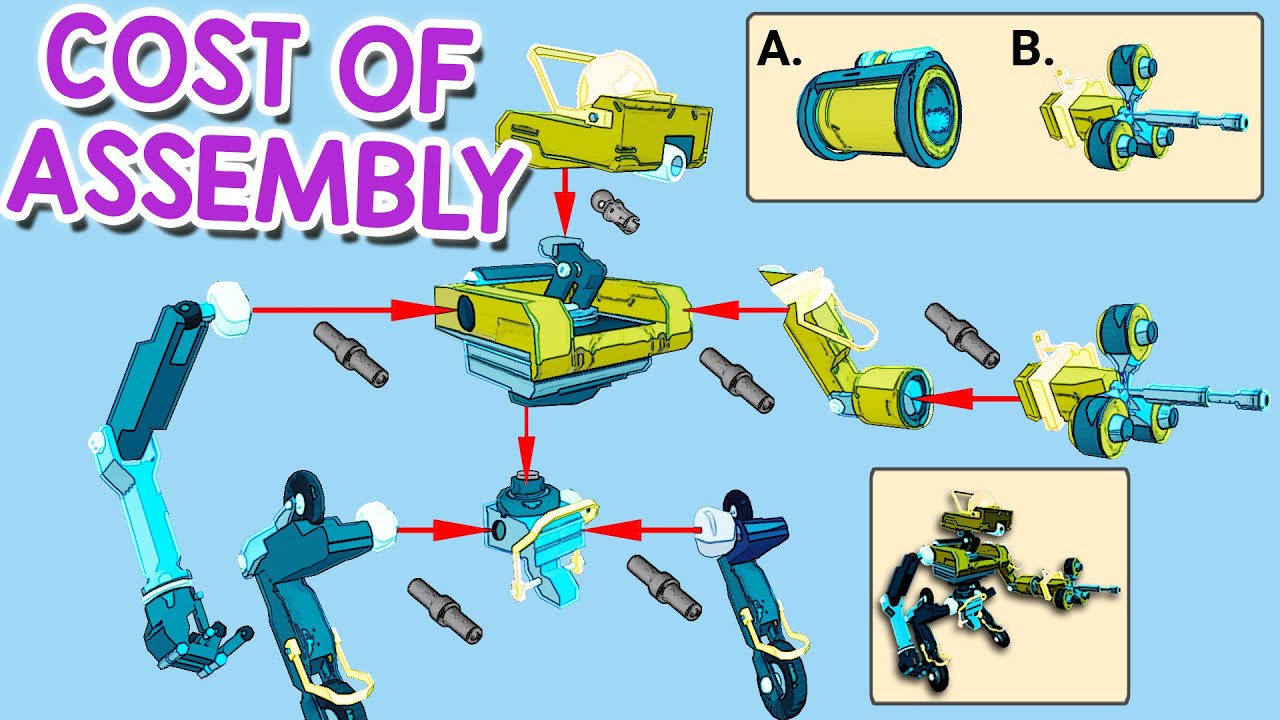 COST OF ASSEMBLY

A.

B.