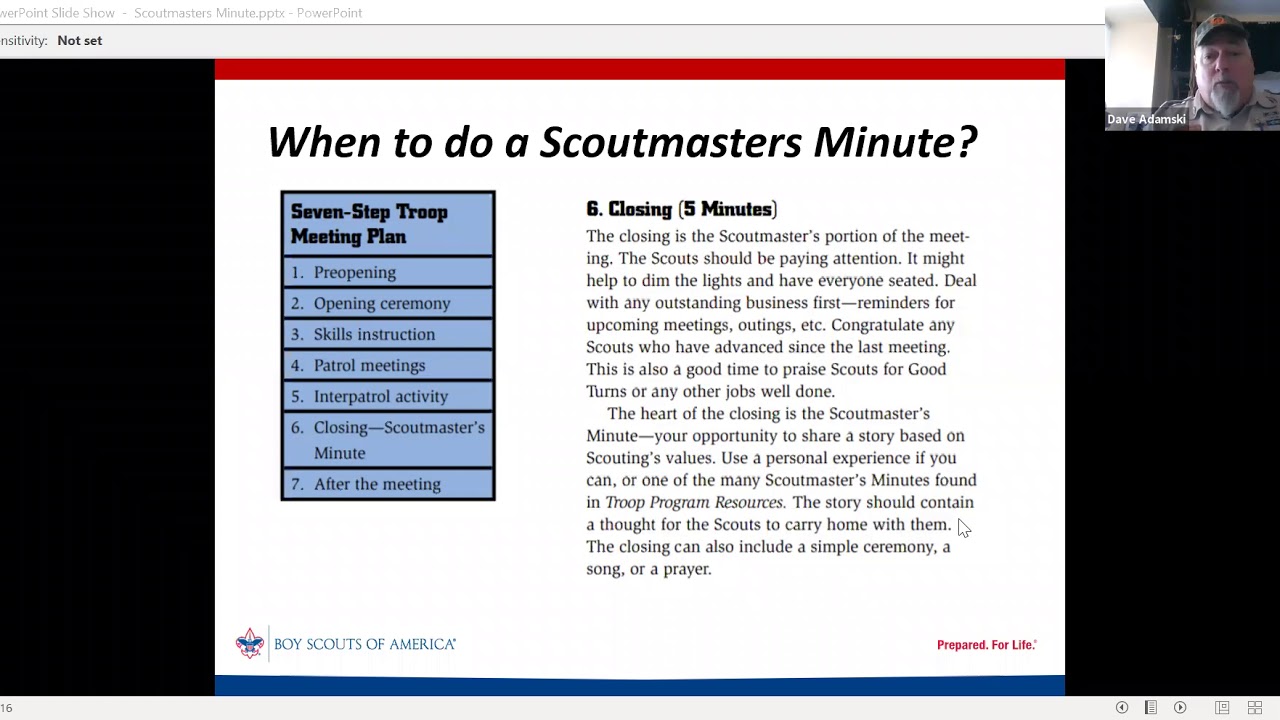 werPoint Slide Show - Scoutmasters Minute.pptx - PowerPoint

nsitivity: Not set

Dave Adamski

When to do a Scoutmasters Minute?

Seven-Step Troop Meeting Plan

1. Preopening
2. Opening ceremony
3. Skills instruction
4. Patrol meetings
5. Interpatrol activity
6. Closing—Scoutmaster's Minute
7. After the meeting

6. Closing (5 Minutes)

The closing is the Scoutmaster's portion of the meeting. The Scouts should be paying attention. It might help to dim the lights and have everyone seated. Deal with any outstanding business first—reminders for upcoming meetings, outings, etc. Congratulate any Scouts who have advanced since the last meeting. This is also a good time to praise Scouts for Good Turns or any other jobs well done.

The heart of the closing is the Scoutmaster's Minute—your opportunity to share a story based on Scouting's values. Use a personal experience if you can, or one of the many Scoutmaster's Minutes found in Troop Program Resources. The story should contain a thought for the Scouts to carry home with them. The closing can also include a simple ceremony, a song, or a prayer.

BOY SCOUTS OF AMERICA®

Prepared. For Life.®

16