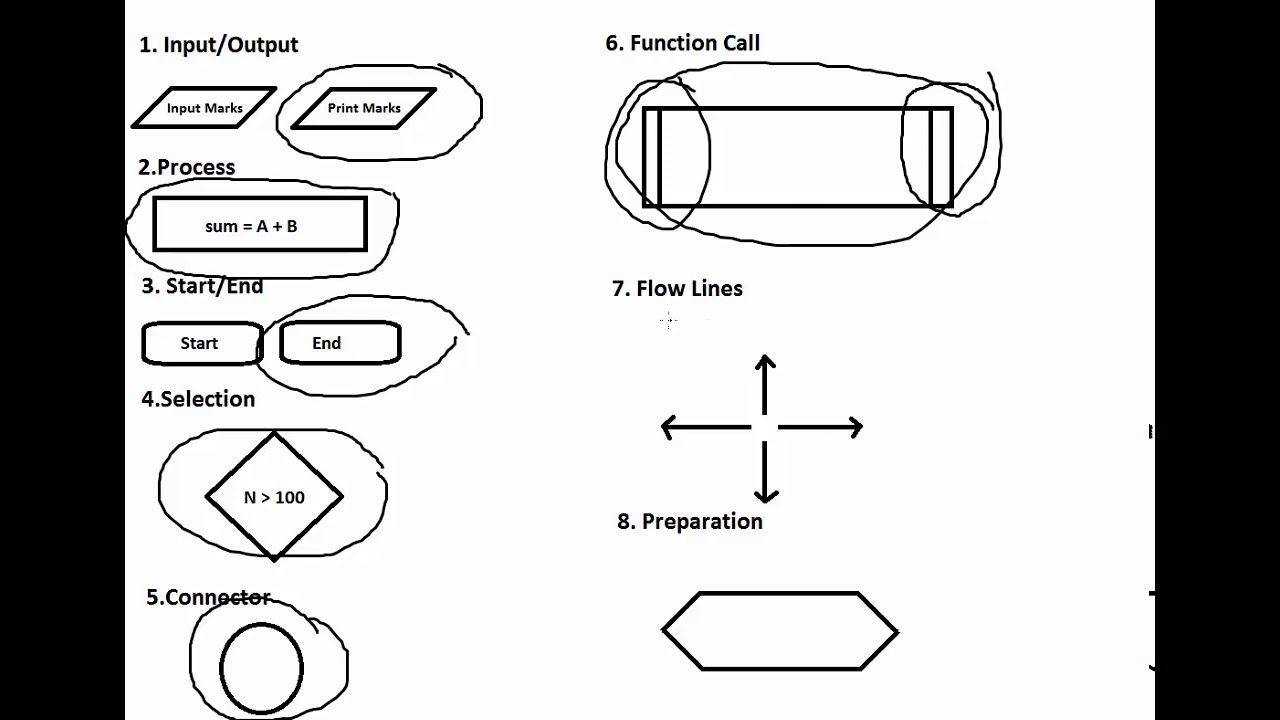 1. Input/Output

Input Marks

Print Marks

2.Process

sum = A + B

3. Start/End

Start

End

4.Selection

N > 100

5.Connector

6. Function Call

7. Flow Lines

8. Preparation