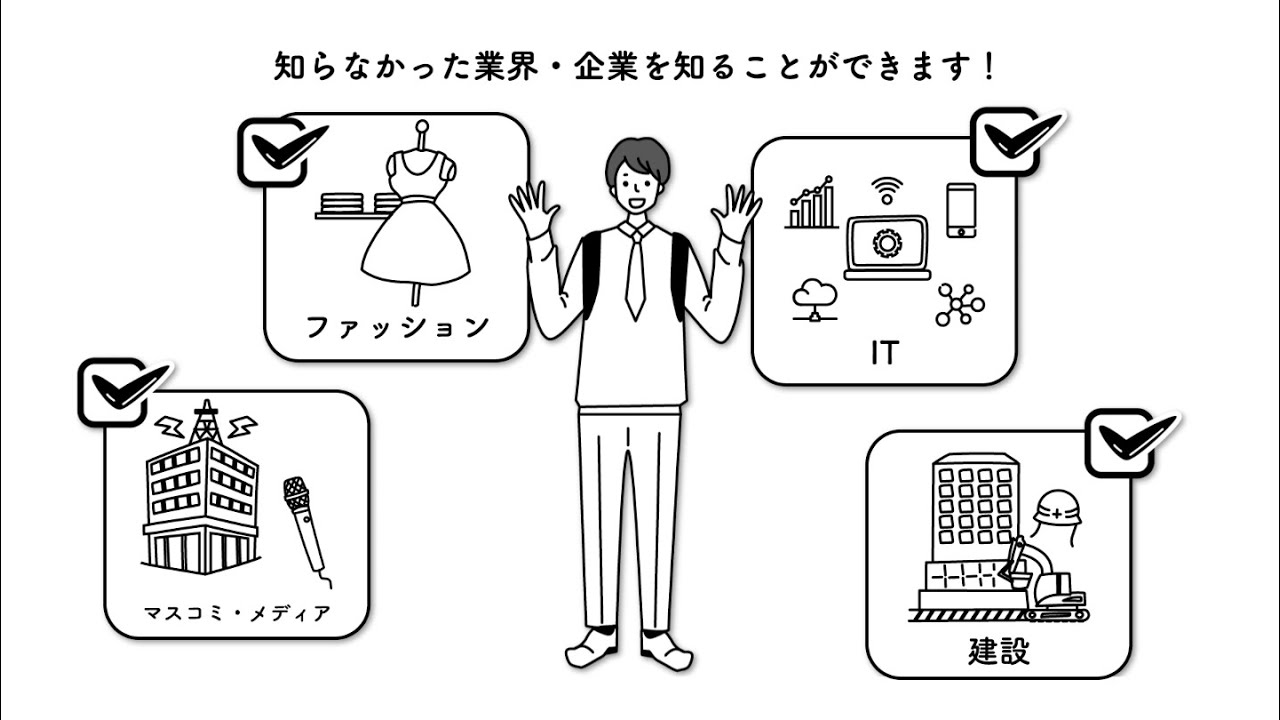 知らなかった業界・企業を知ることができます！

ファッション

IT

マスコミ・メディア

建設