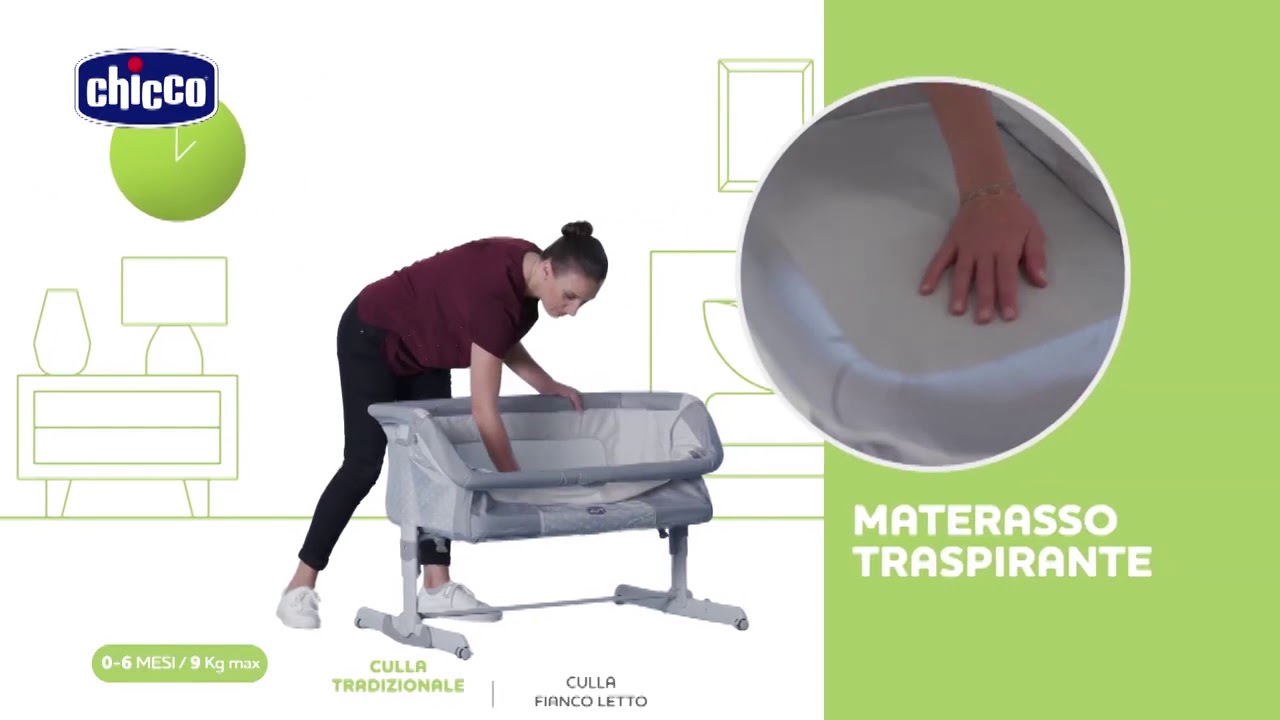 chicco

MATERASSO TRASPIRANTE

0-6 MESI / 9 Kg max

CULLA TRADIZIONALE

CULLA FIANCO LETTO