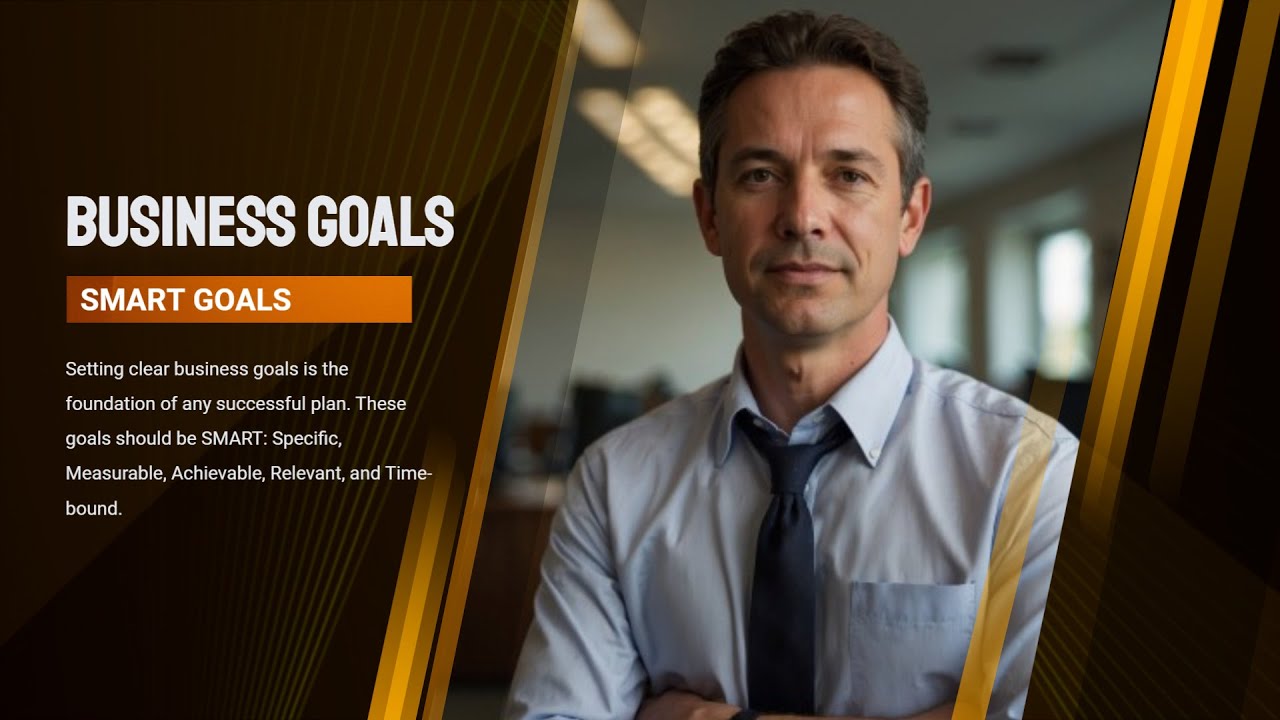 BUSINESS GOALS

SMART GOALS

Setting clear business goals is the foundation of any successful plan. These goals should be SMART: Specific, Measurable, Achievable, Relevant, and Time-bound.