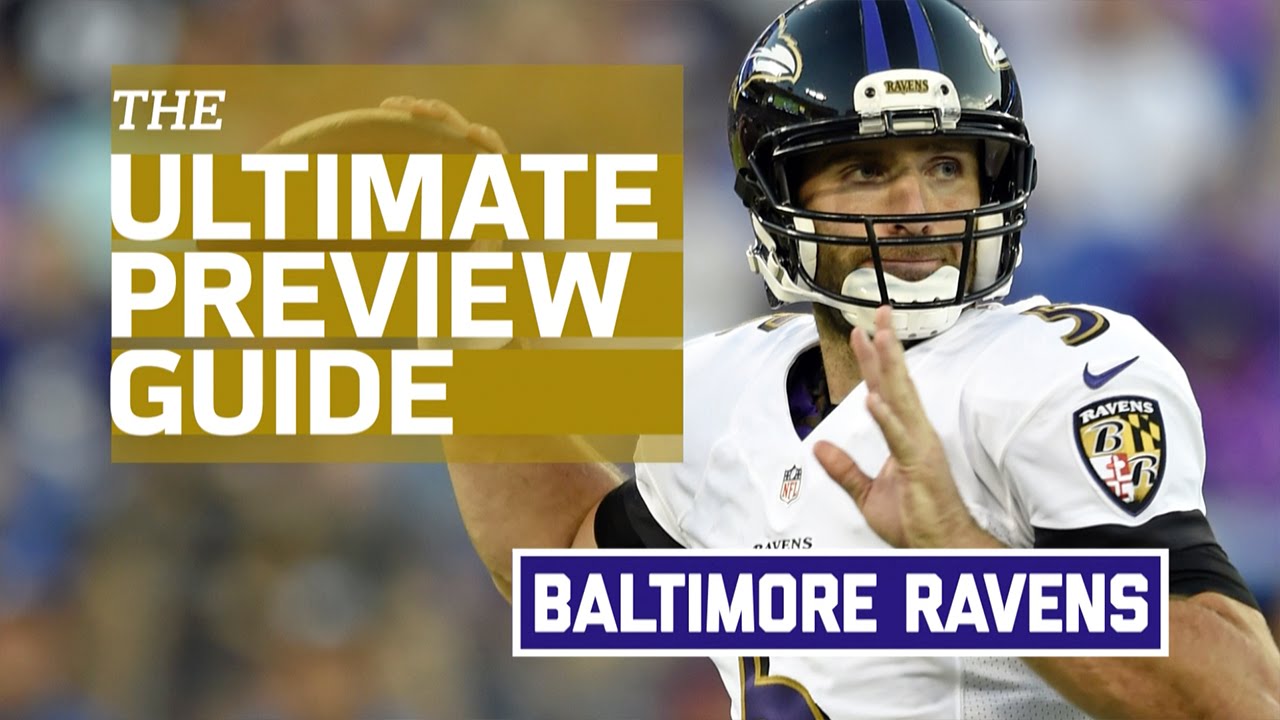 THE
ULTIMATE
PREVIEW
GUIDE

RAVENS

RAVENS
B R

NFL

RAVENS

BALTIMORE RAVENS