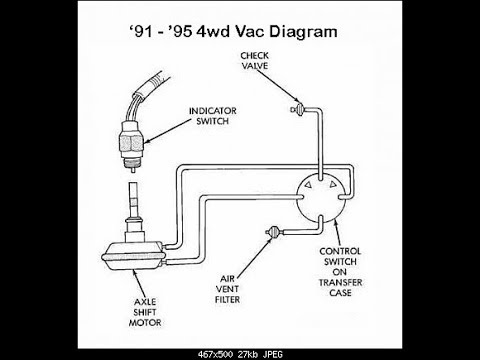 ‘91 - ’95 4wd Vac Diagram

CHECK VALVE

INDICATOR SWITCH

CONTROL SWITCH ON TRANSFER CASE

AIR VENT FILTER

AXLE SHIFT MOTOR

467x500 27kb JPEG