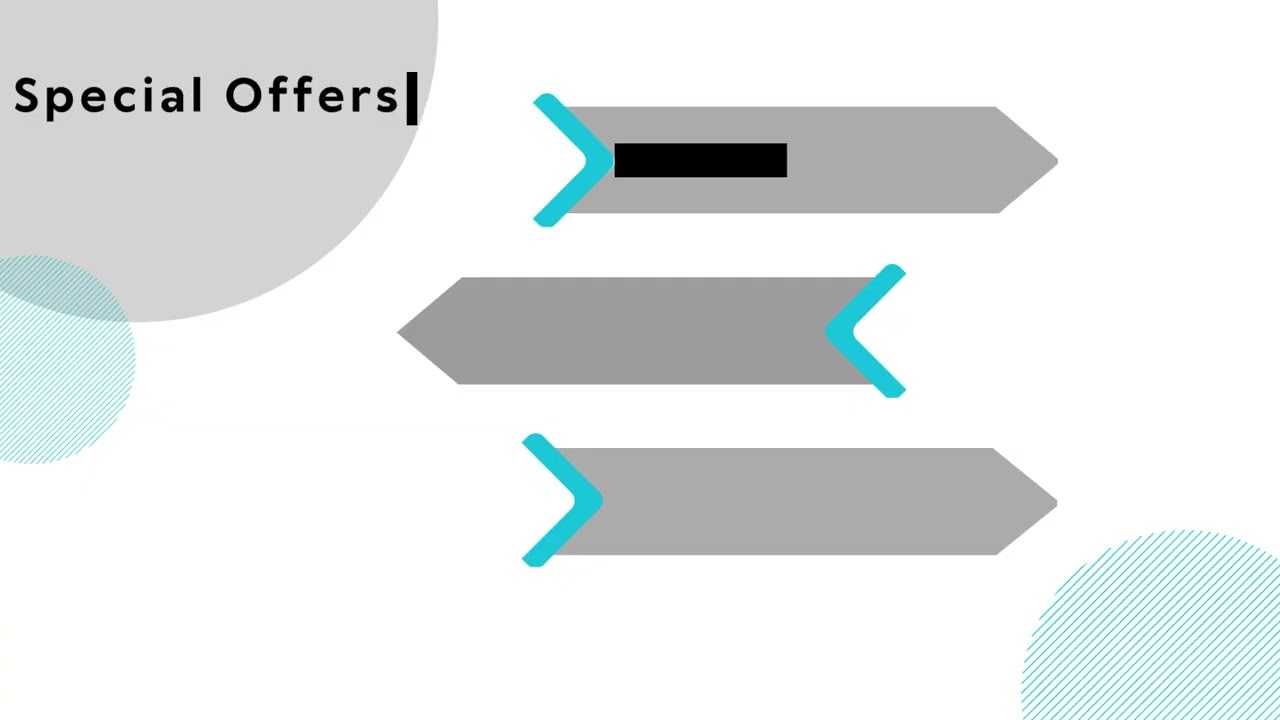 Special Offers