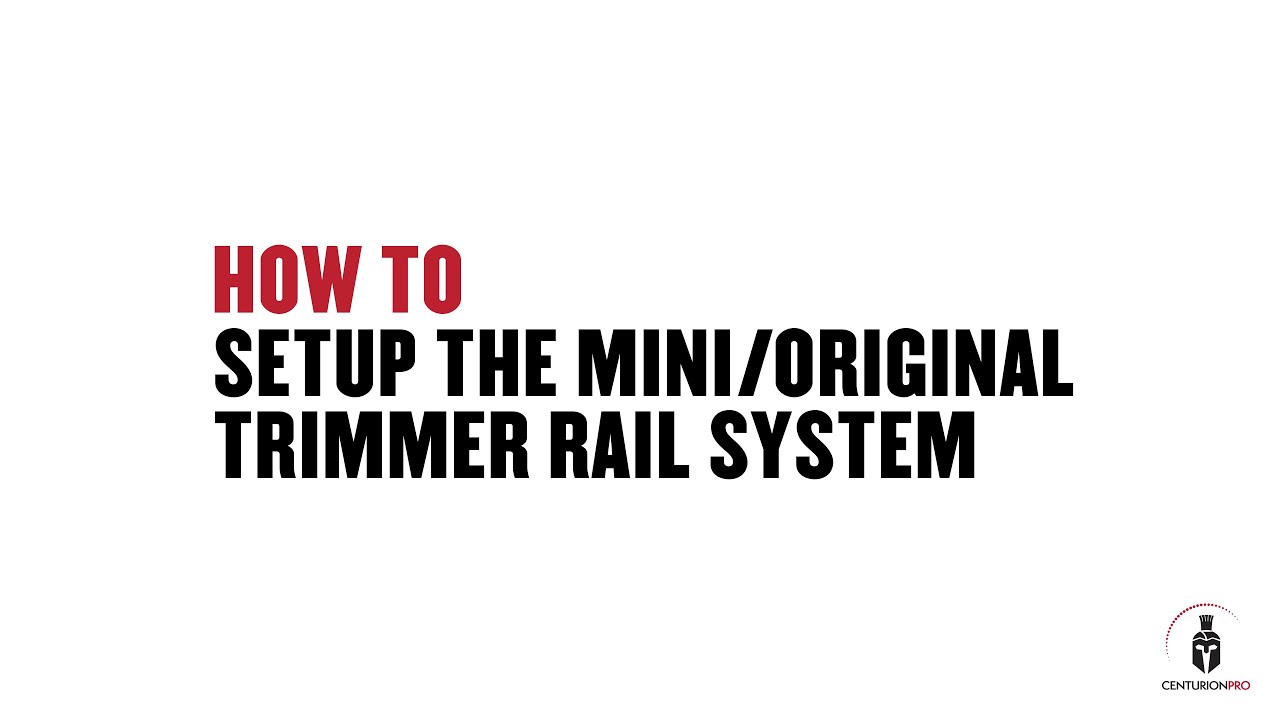 HOW TO
SETUP THE MINI/ORIGINAL TRIMMER RAIL SYSTEM

CENTURIONPRO