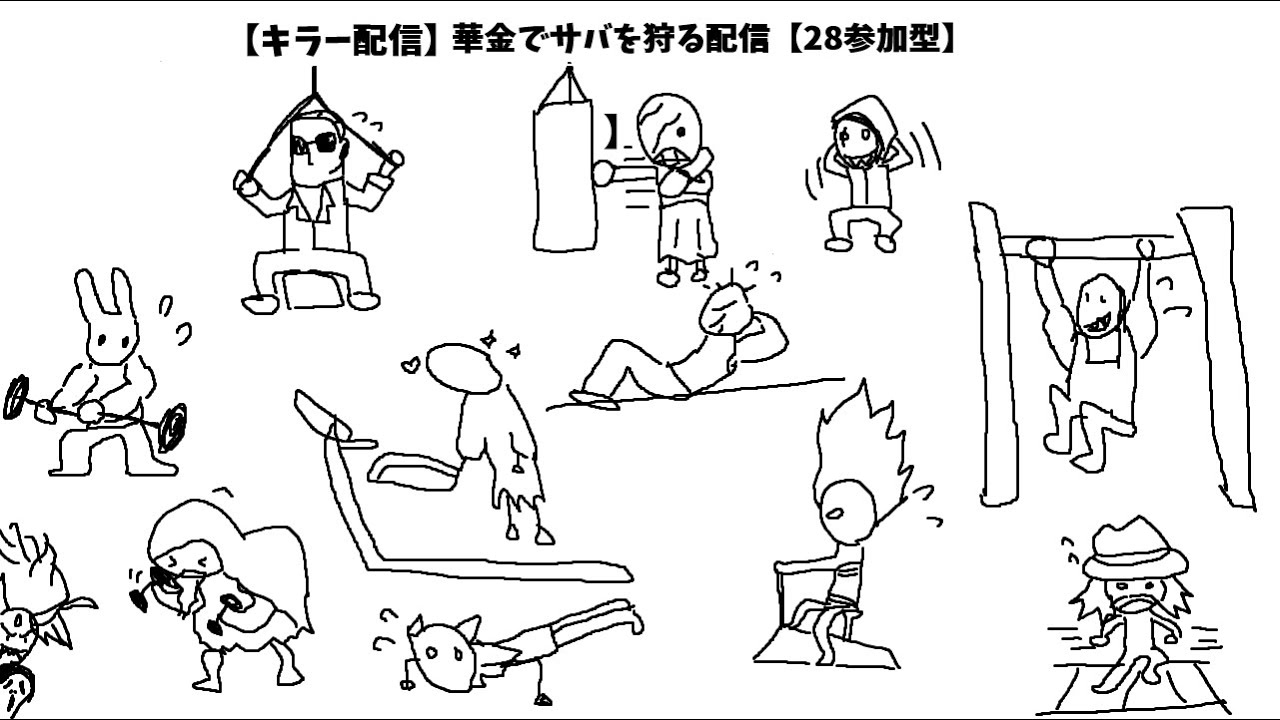 【キラー配信】華金でサバを狩る配信【28参加型】