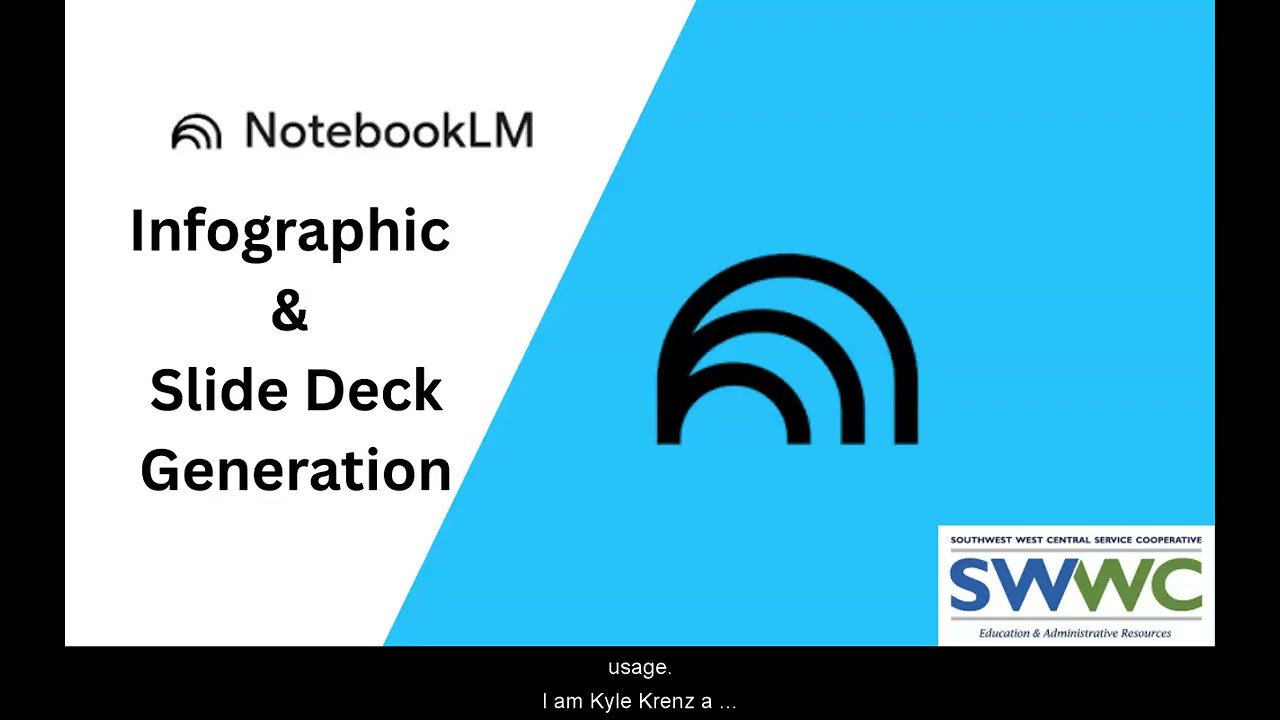 NotebookLM

Infographic
&
Slide Deck
Generation

SOUTHWEST WEST CENTRAL SERVICE COOPERATIVE
SWWC
Education & Administrative Resources

usage.
I am Kyle Krenz a ...