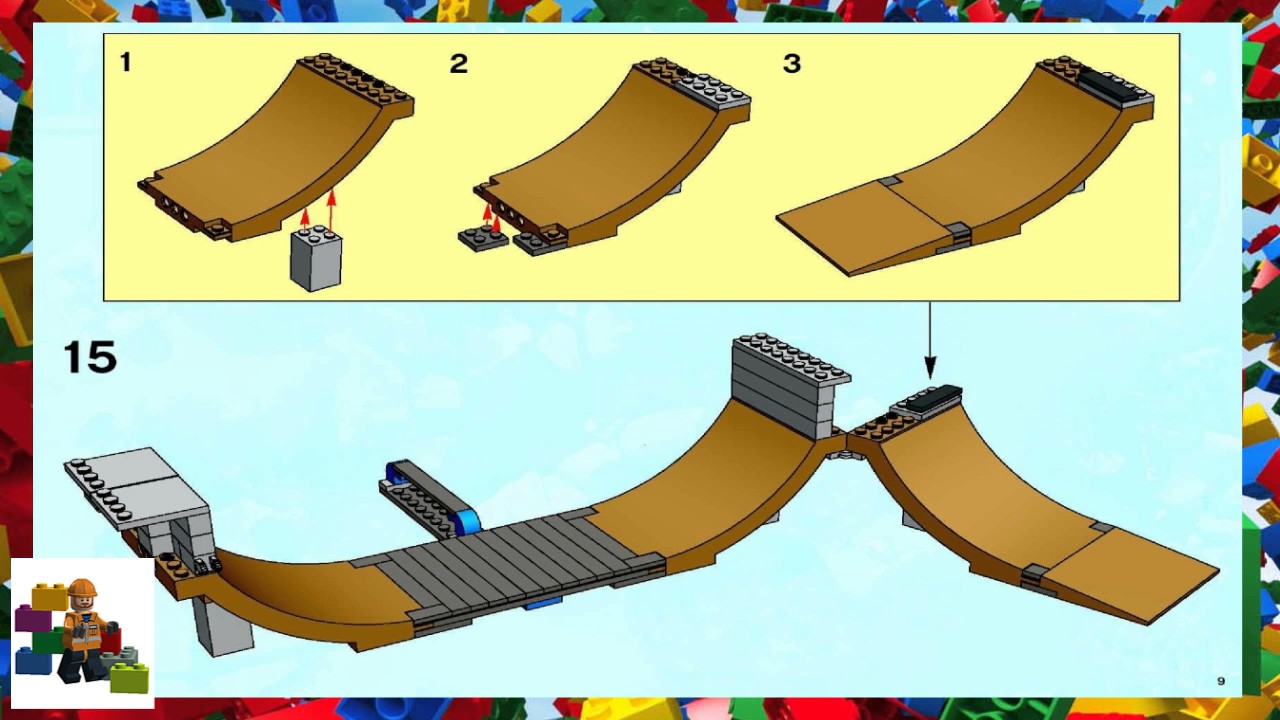 1

2

3

15

9