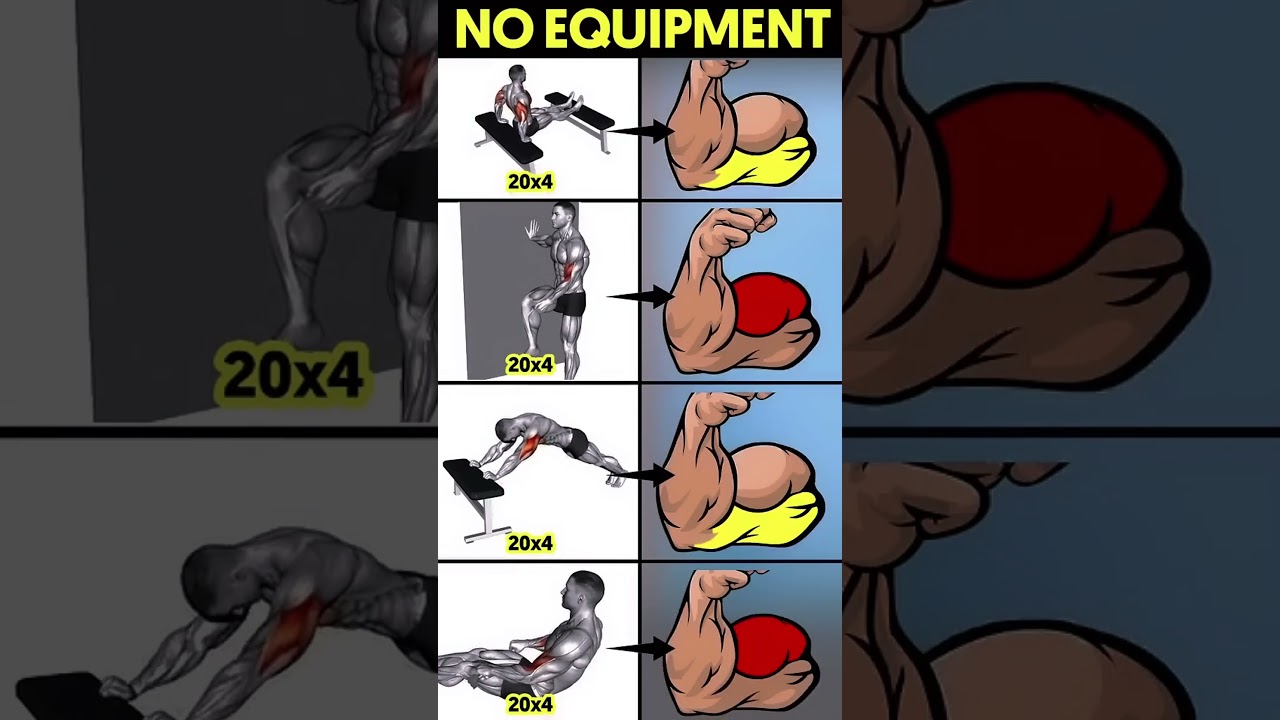 NO EQUIPMENT

20x4

20x4

20x4

20x4

20x4