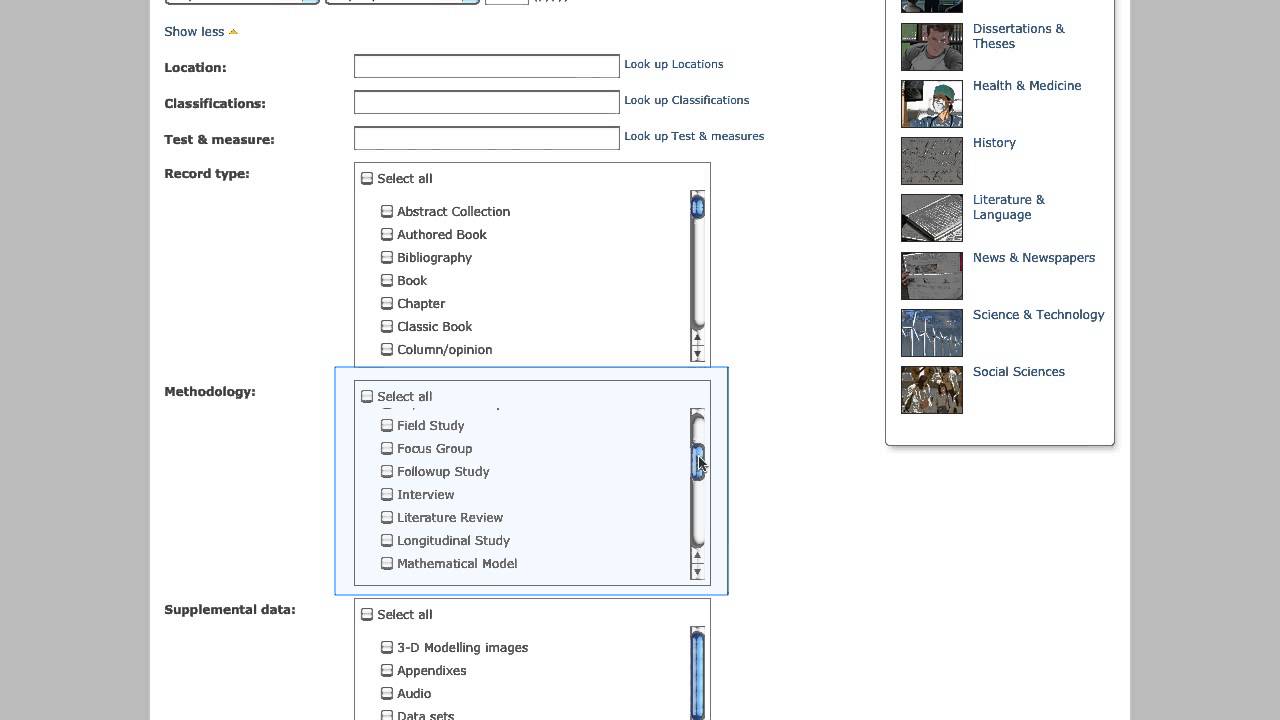 Show less

Location: Look up Locations

Classifications: Look up Classifications

Test & measure: Look up Test & measures

Record type:
Select all
Abstract Collection
Authored Book
Bibliography
Book
Chapter
Classic Book
Column/opinion

Methodology:
Select all
Field Study
Focus Group
Followup Study
Interview
Literature Review
Longitudinal Study
Mathematical Model

Supplemental data:
Select all
3-D Modelling images
Appendixes
Audio
Data sets

Dissertations & Theses
Health & Medicine
History
Literature & Language
News & Newspapers
Science & Technology
Social Sciences