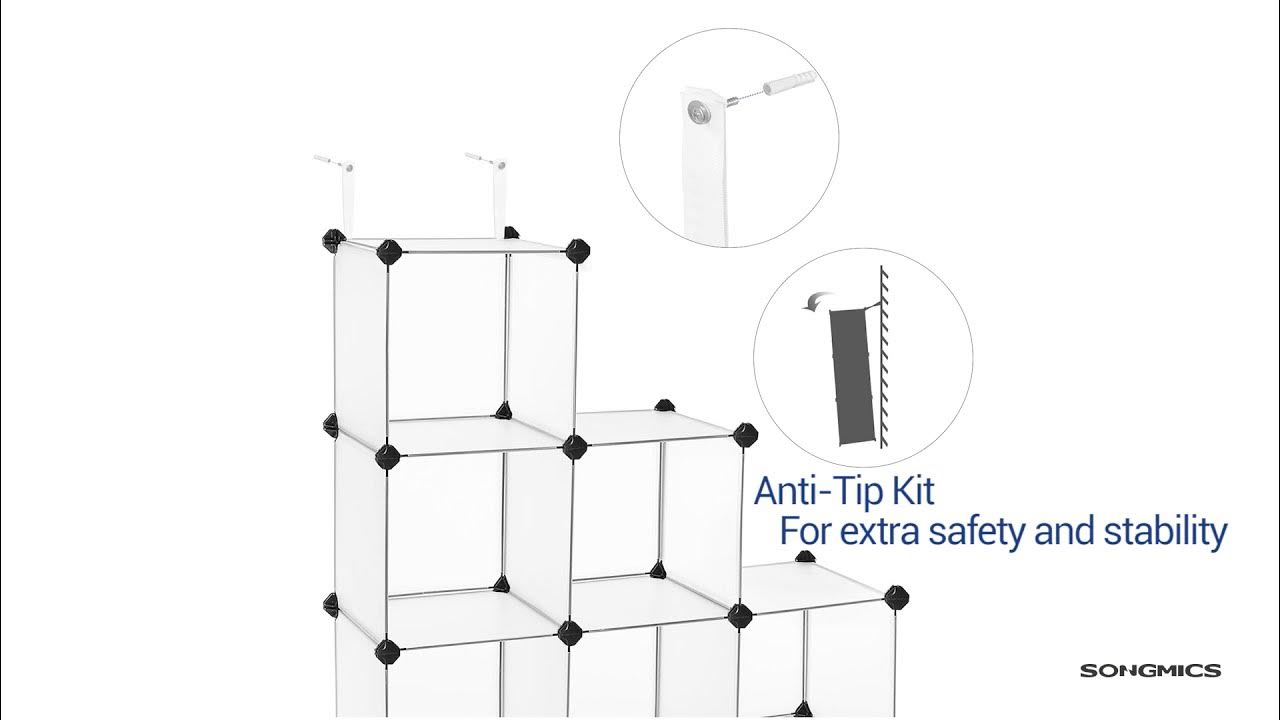 Anti-Tip Kit
For extra safety and stability

SONGMICS