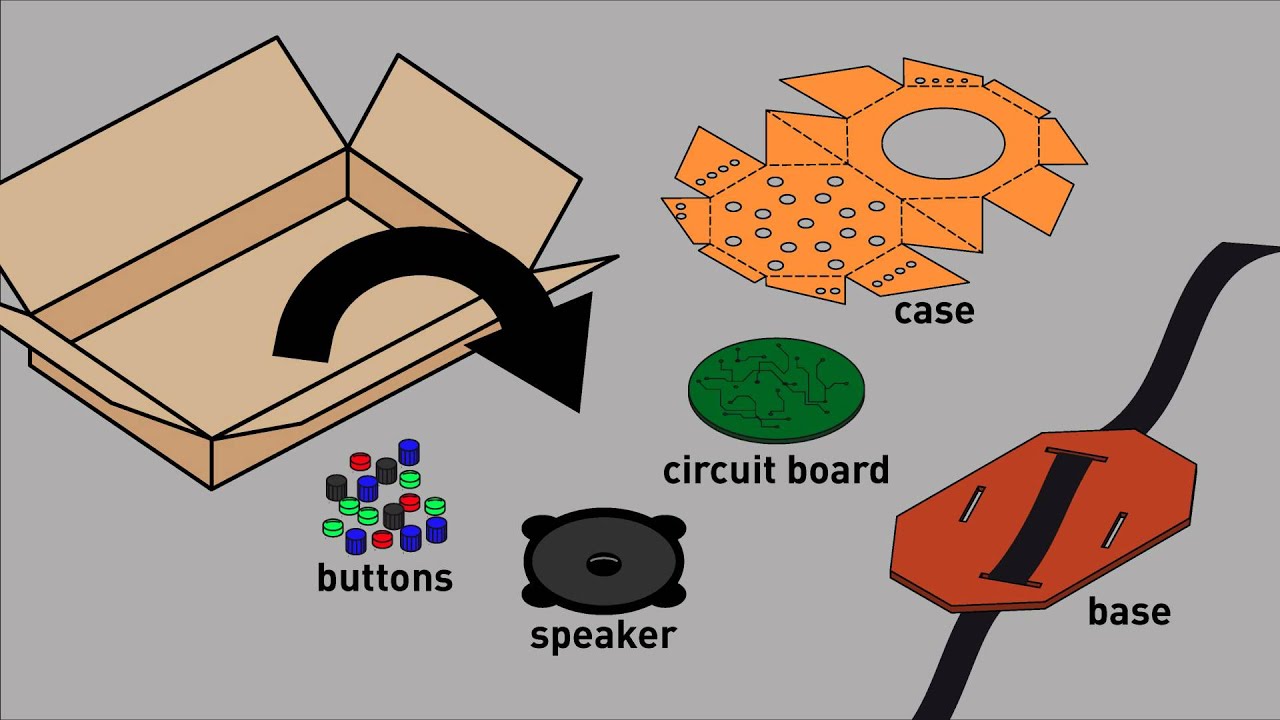 case

circuit board

buttons

speaker

base