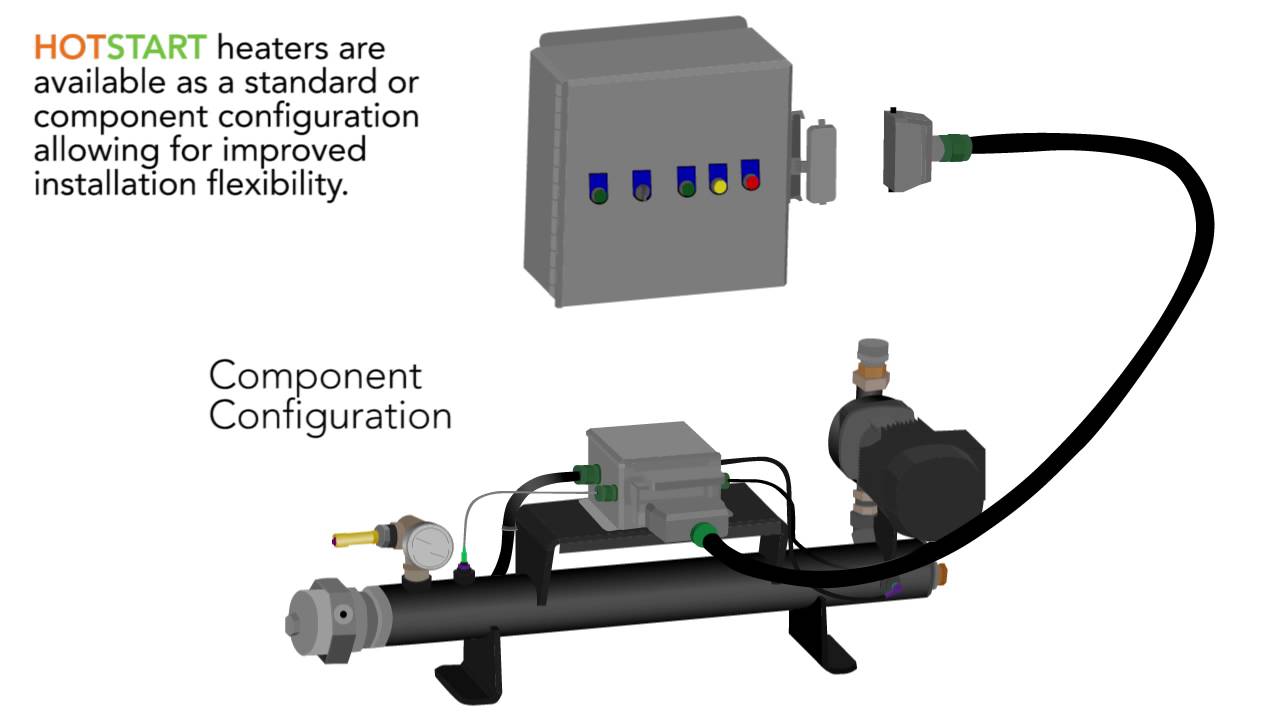 HOTSTART heaters are available as a standard or component configuration allowing for improved installation flexibility.

Component Configuration