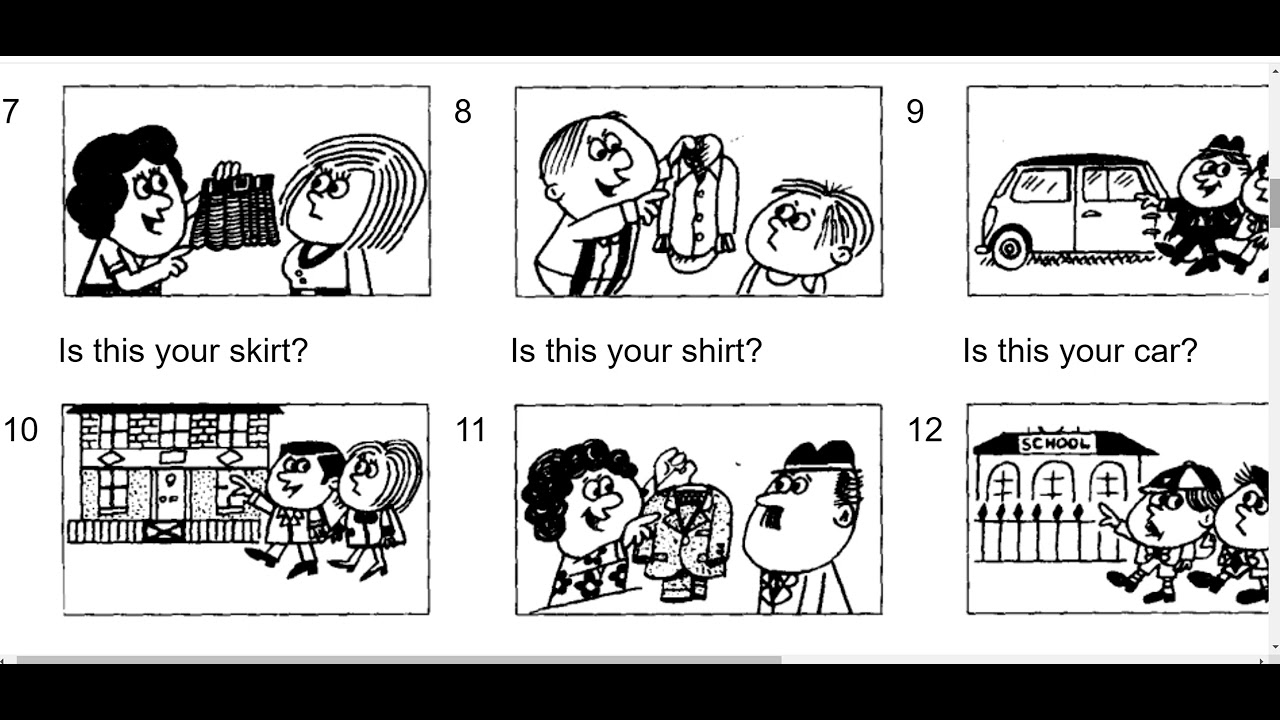 7

Is this your skirt?

8

Is this your shirt?

9

Is this your car?

10

11

12

SCHOOL