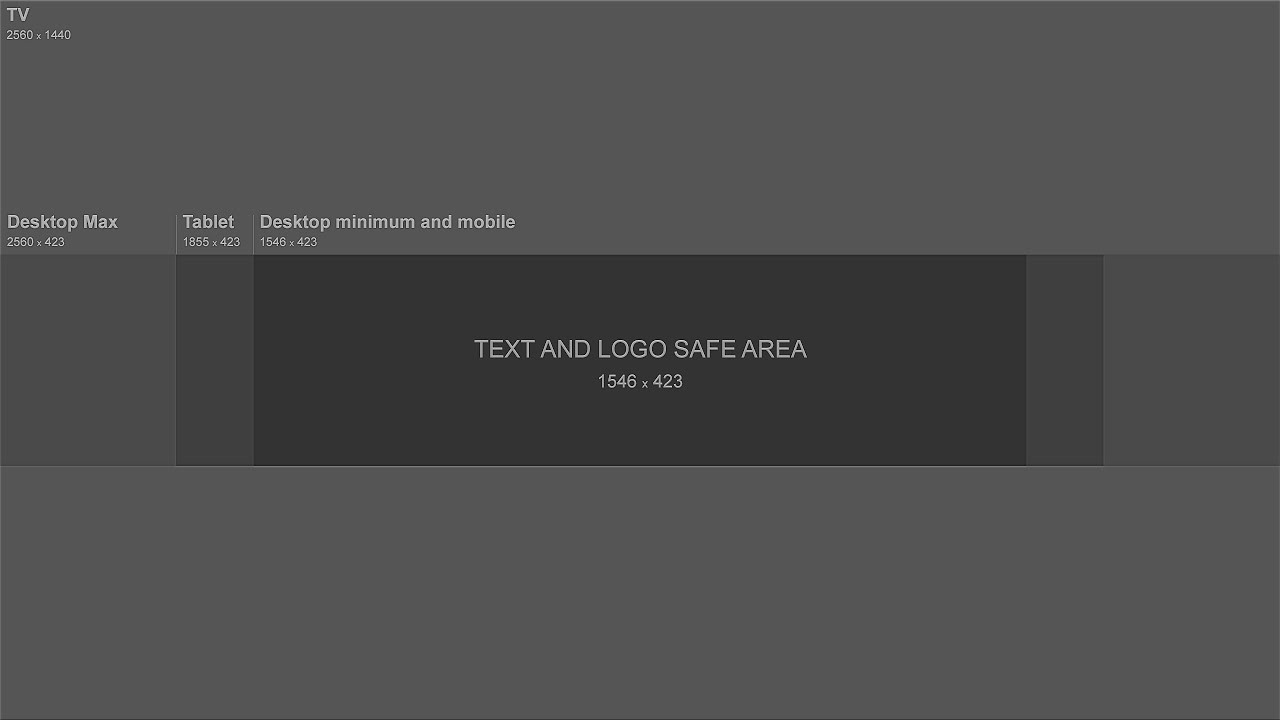 TV
2560 x 1440

Desktop Max
2560 x 423

Tablet
1855 x 423

Desktop minimum and mobile
1546 x 423

TEXT AND LOGO SAFE AREA
1546 x 423