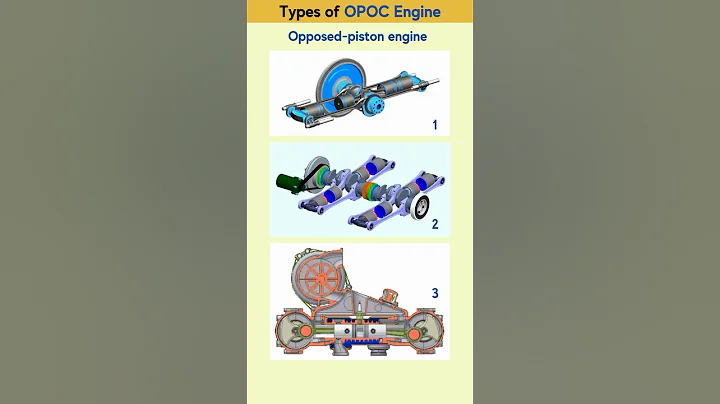 Types of OPOC Engine

Opposed-piston engine

1

2

3