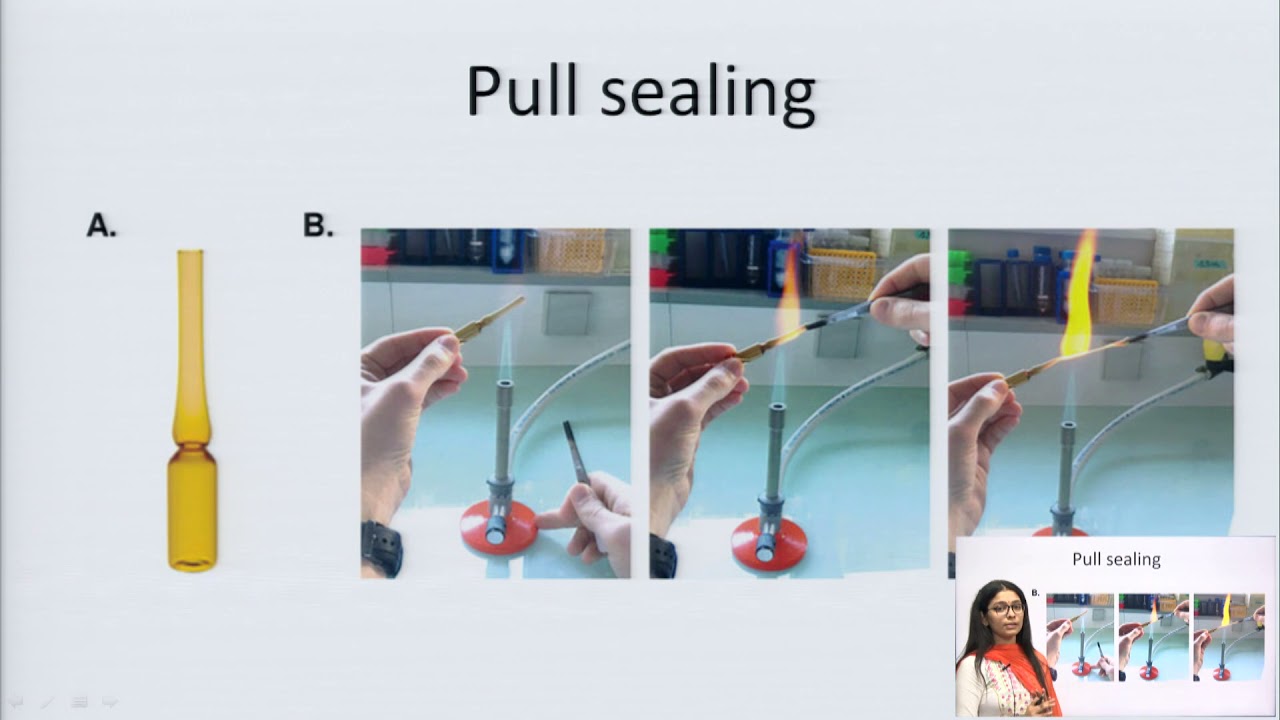 Pull sealing

A.

B.

Pull sealing

B.