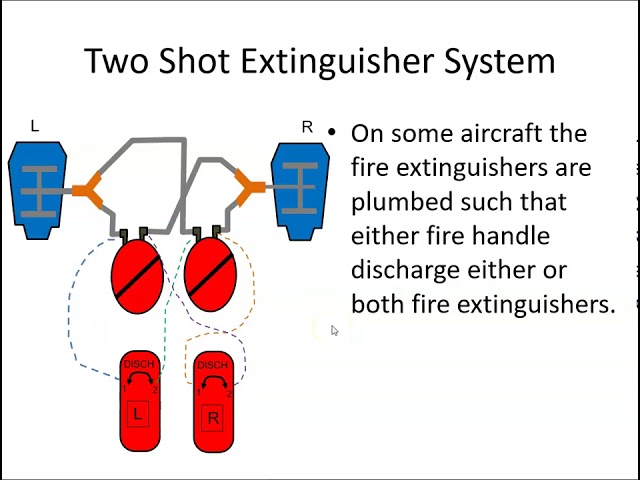 Two Shot Extinguisher System

L

R

DISCH
1 2
L

DISCH
1 2
R

• On some aircraft the fire extinguishers are plumbed such that either fire handle discharge either or both fire extinguishers.