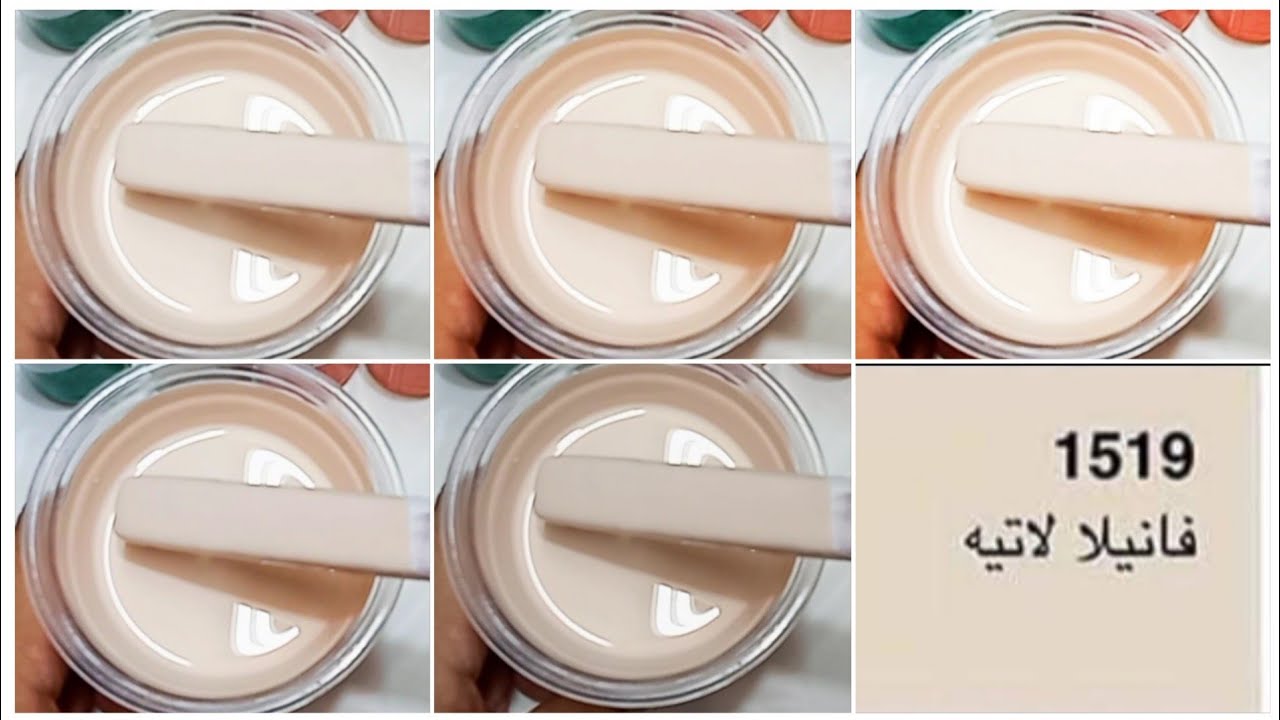 1519
فانيلا لاتيه