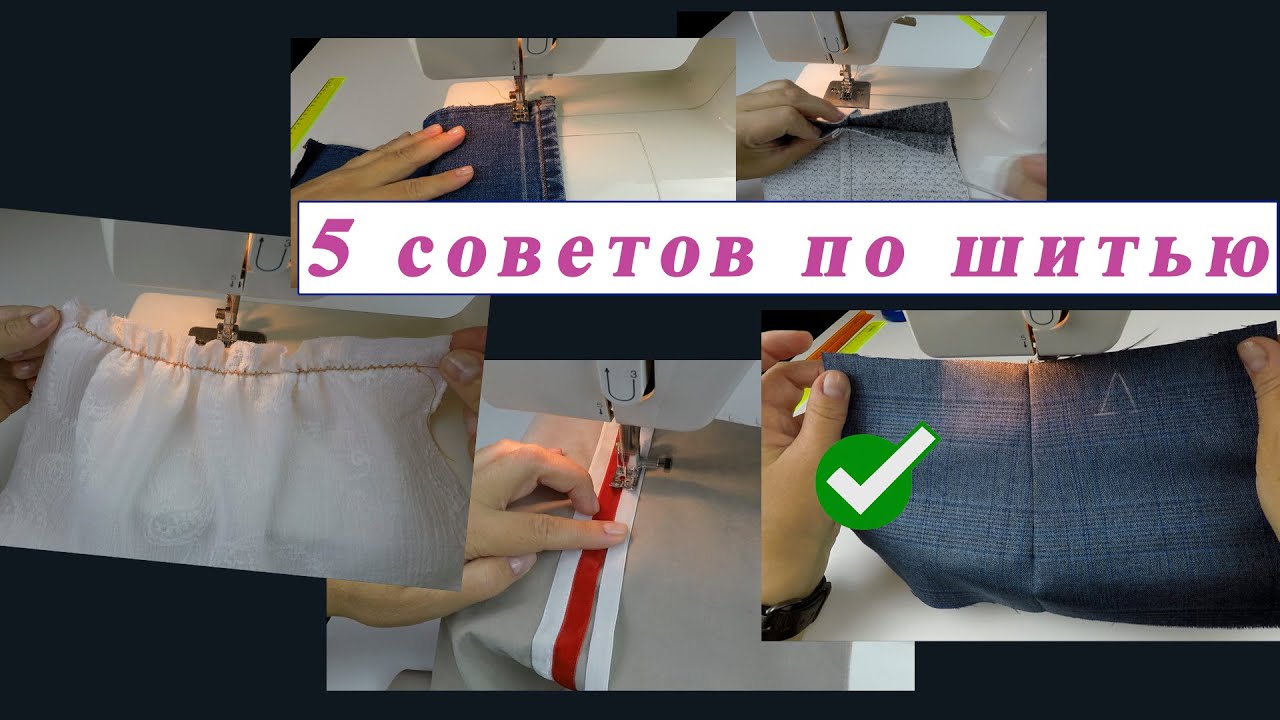 5 советов по шитью