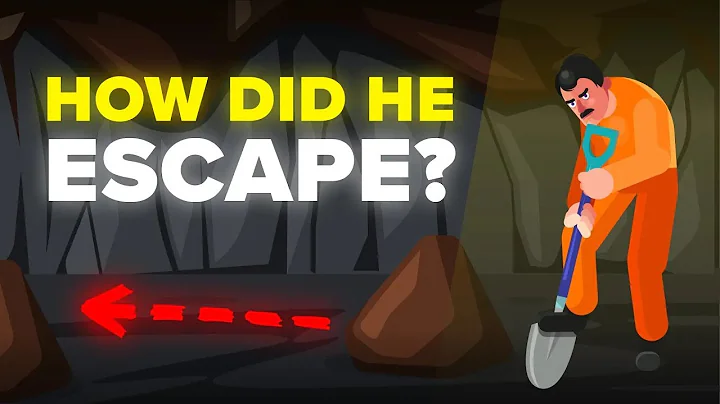 HOW DID HE ESCAPE?