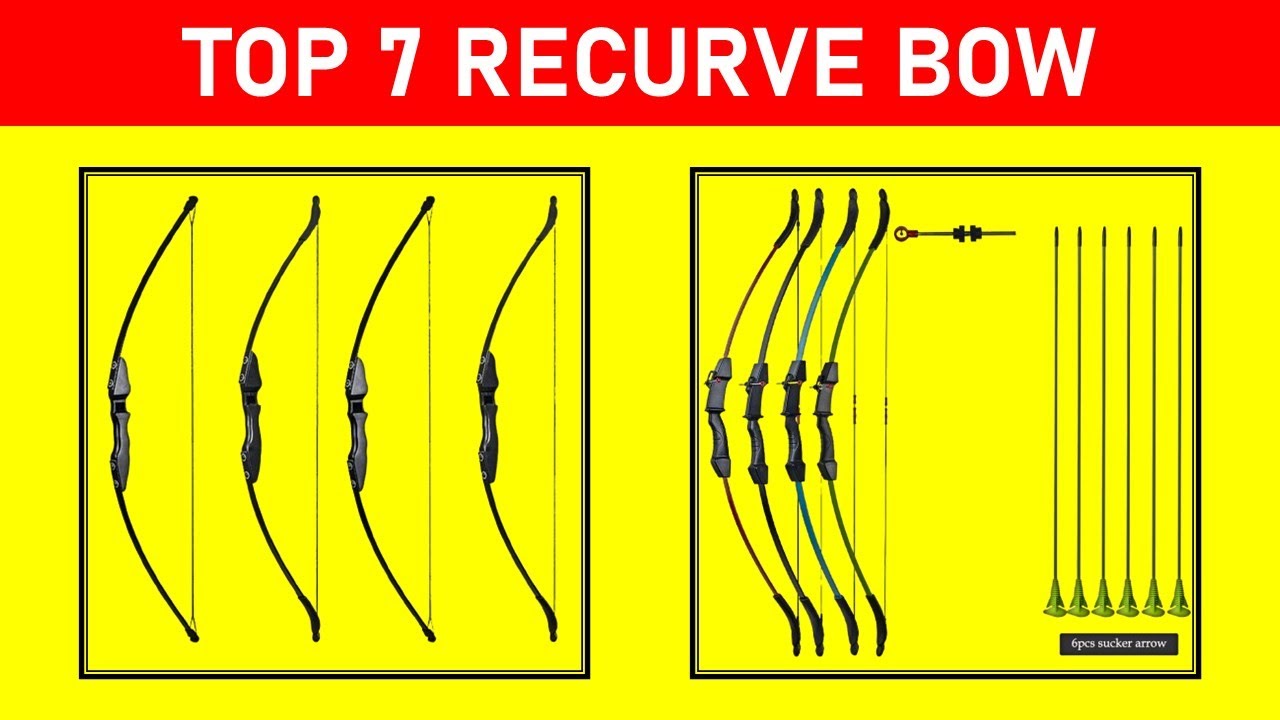 TOP 7 RECURVE BOW

6pcs sucker arrow