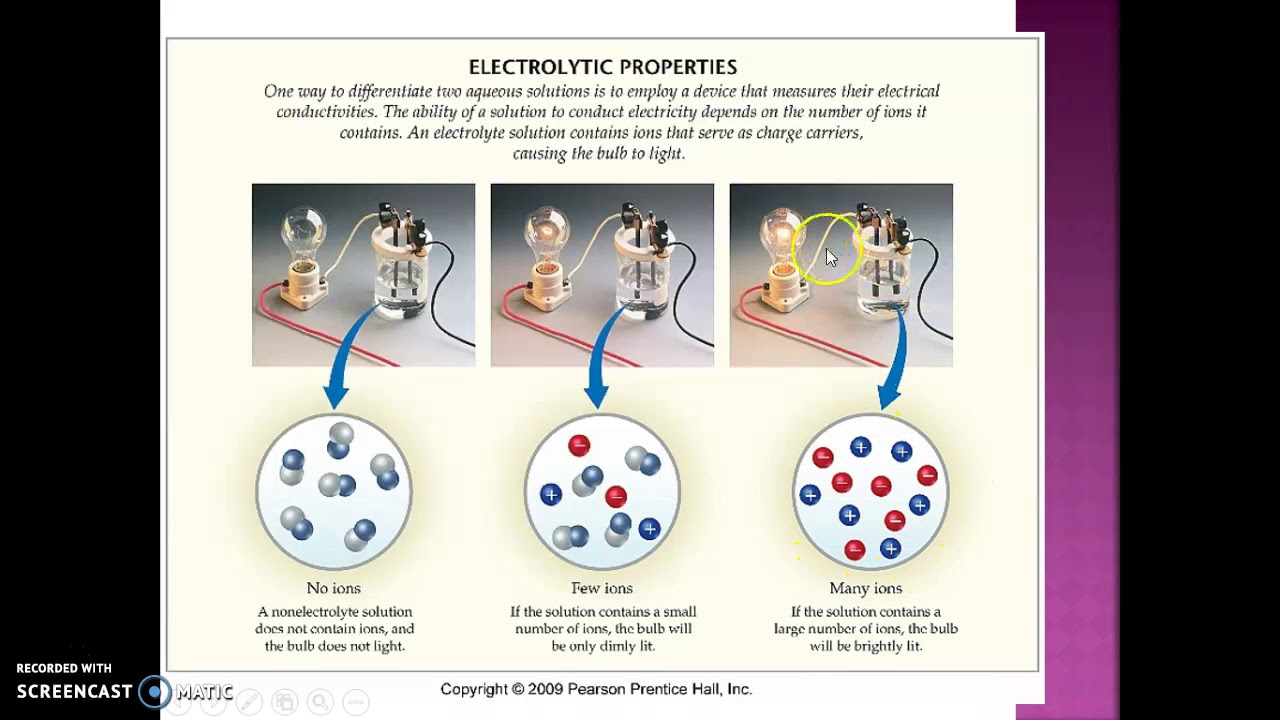 ELECTROLYTIC PROPERTIES

One way to differentiate two aqueous solutions is to employ a device that measures their electrical conductivities. The ability of a solution to conduct electricity depends on the number of ions it contains. An electrolyte solution contains ions that serve as charge carriers, causing the bulb to light.

No ions
A nonelectrolyte solution does not contain ions, and the bulb does not light.

Few ions
If the solution contains a small number of ions, the bulb will be only dimly lit.

Many ions
If the solution contains a large number of ions, the bulb will be brightly lit.

Copyright © 2009 Pearson Prentice Hall, Inc.

RECORDED WITH
SCREENCAST MATIC