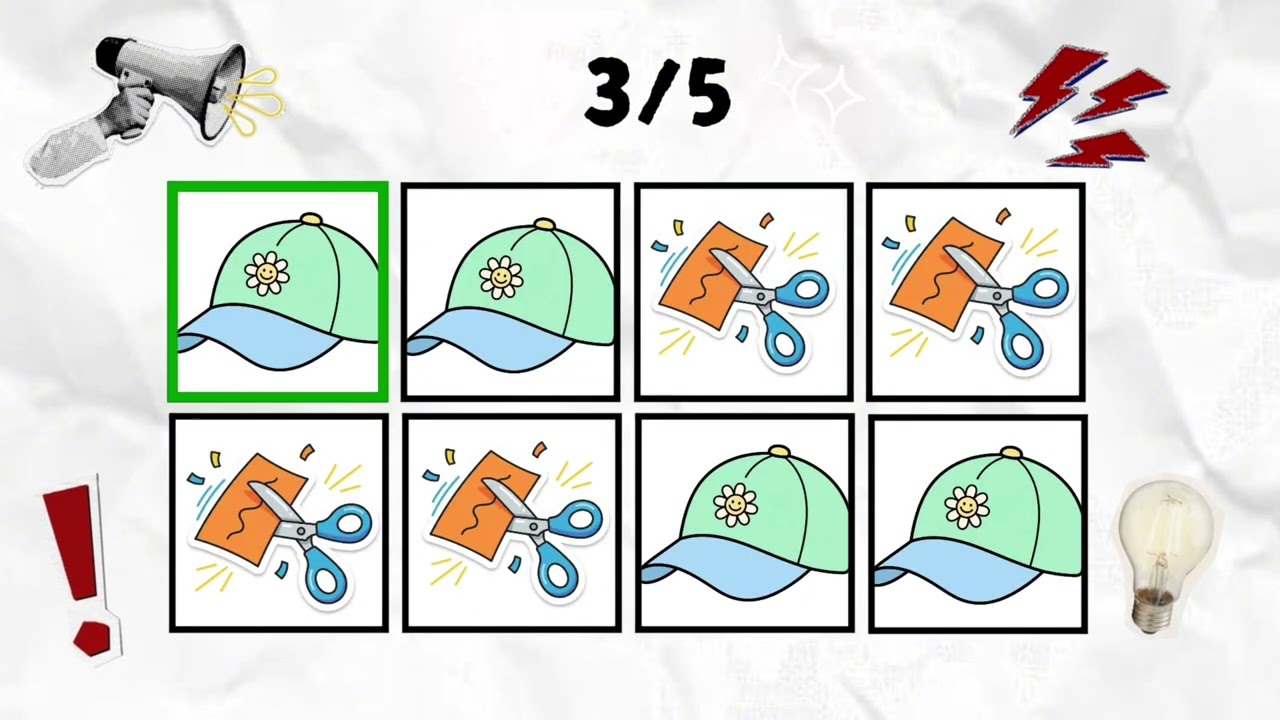 3/5