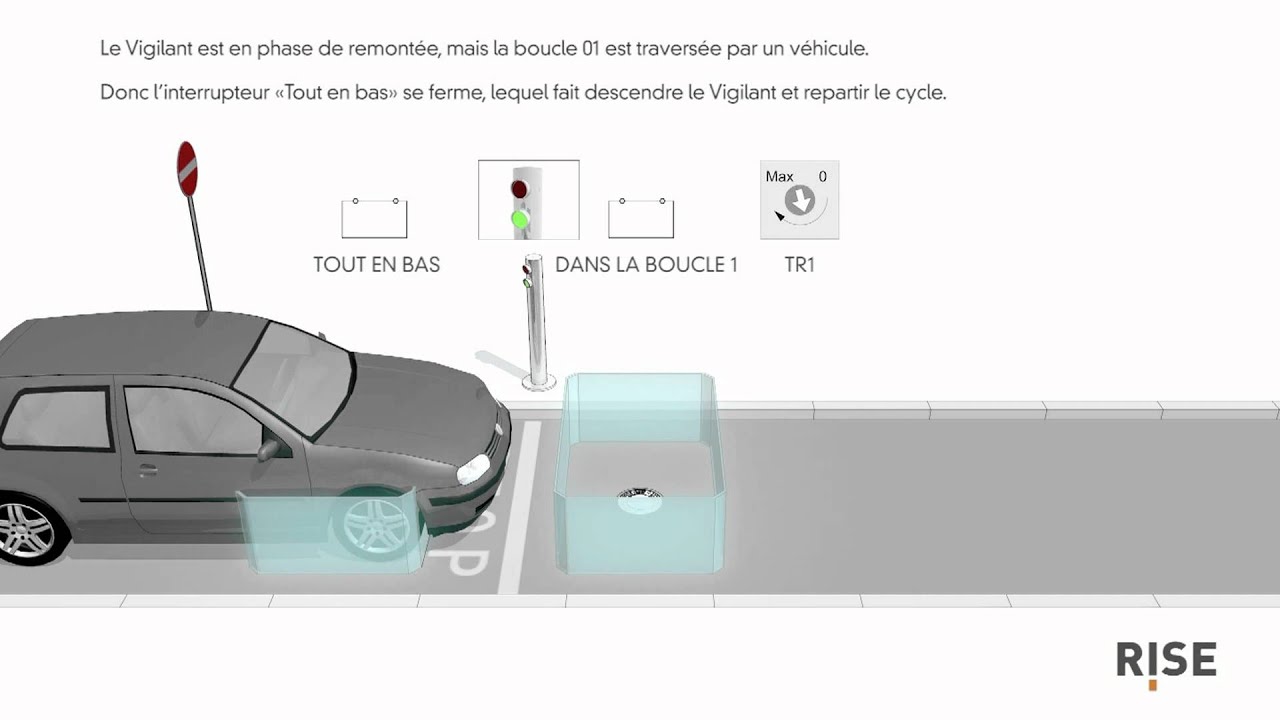 Le Vigilant est en phase de remontée, mais la boucle 01 est traversée par un véhicule.

Donc l'interrupteur «Tout en bas» se ferme, lequel fait descendre le Vigilant et repartir le cycle.

TOUT EN BAS

DANS LA BOUCLE 1

Max 0

TR1

RISE