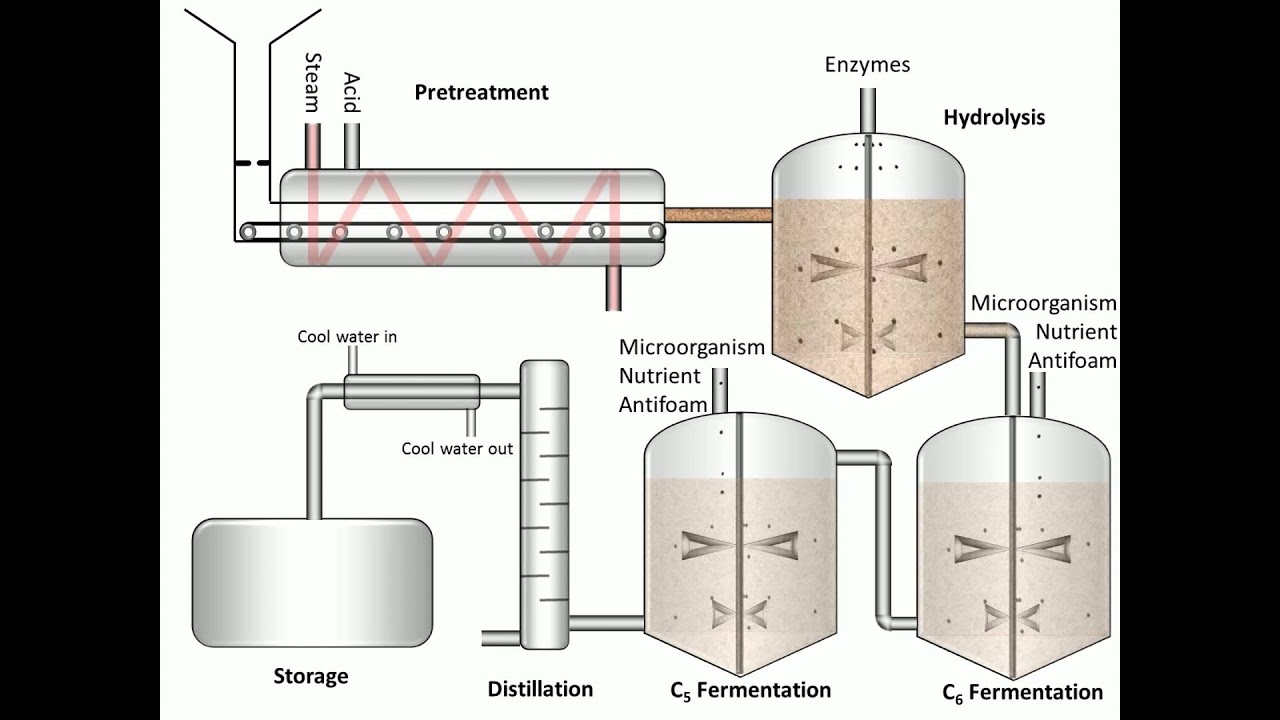 Steam

Acid

Pretreatment

Enzymes

Hydrolysis

Microorganism
Nutrient
Antifoam

Cool water in

Cool water out

Microorganism
Nutrient
Antifoam

Storage

Distillation

$C_5$ Fermentation

$C_6$ Fermentation