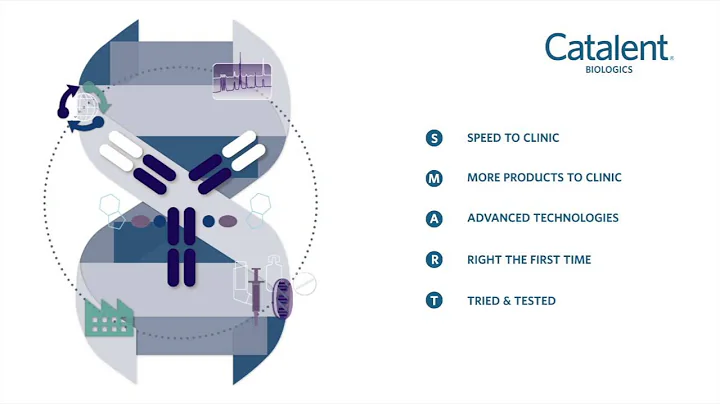 Catalent.
BIOLOGICS

S SPEED TO CLINIC

M MORE PRODUCTS TO CLINIC

A ADVANCED TECHNOLOGIES

R RIGHT THE FIRST TIME

T TRIED & TESTED