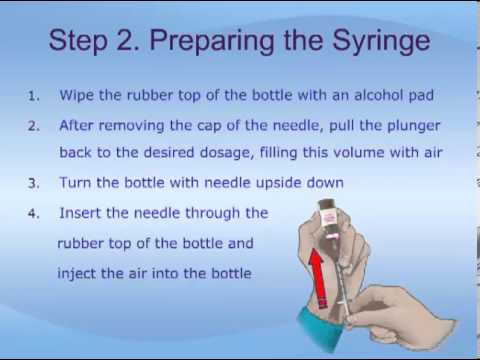 Step 2. Preparing the Syringe

1. Wipe the rubber top of the bottle with an alcohol pad
2. After removing the cap of the needle, pull the plunger back to the desired dosage, filling this volume with air
3. Turn the bottle with needle upside down
4. Insert the needle through the rubber top of the bottle and inject the air into the bottle