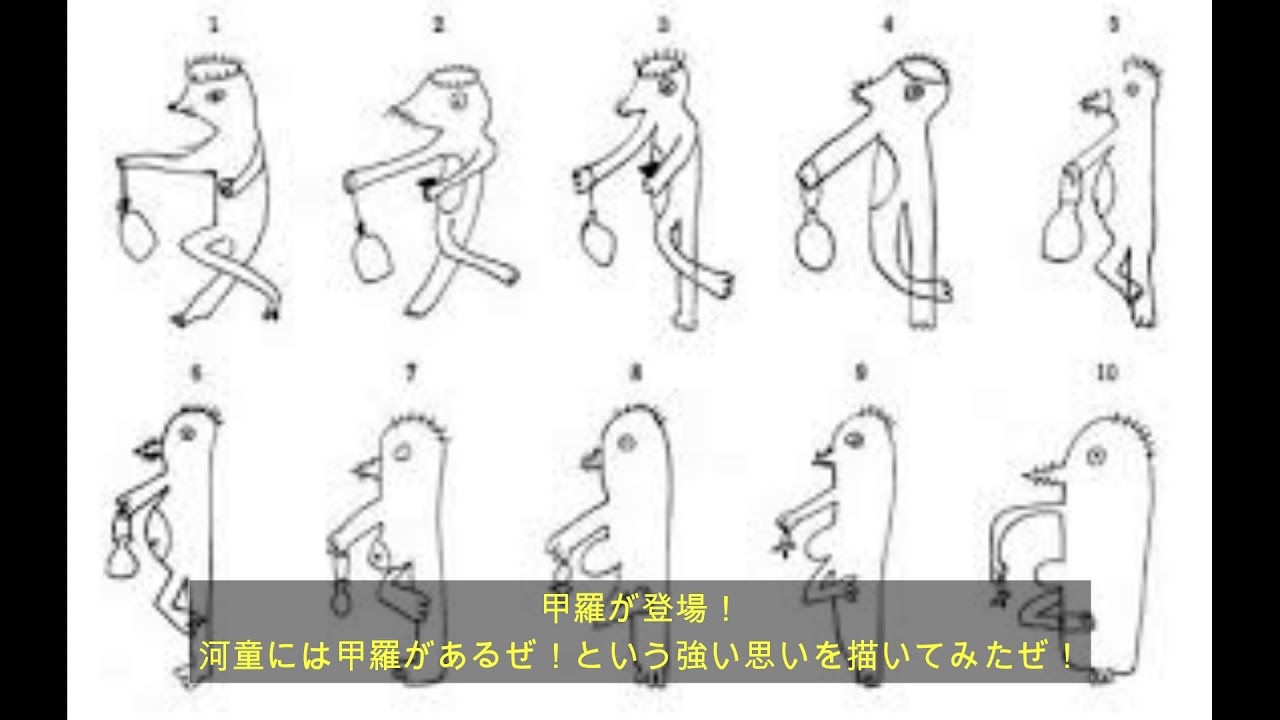 1 2 3 4 5

6 7 8 9 10

甲羅が登場！
河童には甲羅があるぜ！という強い思いを描いてみたぜ！