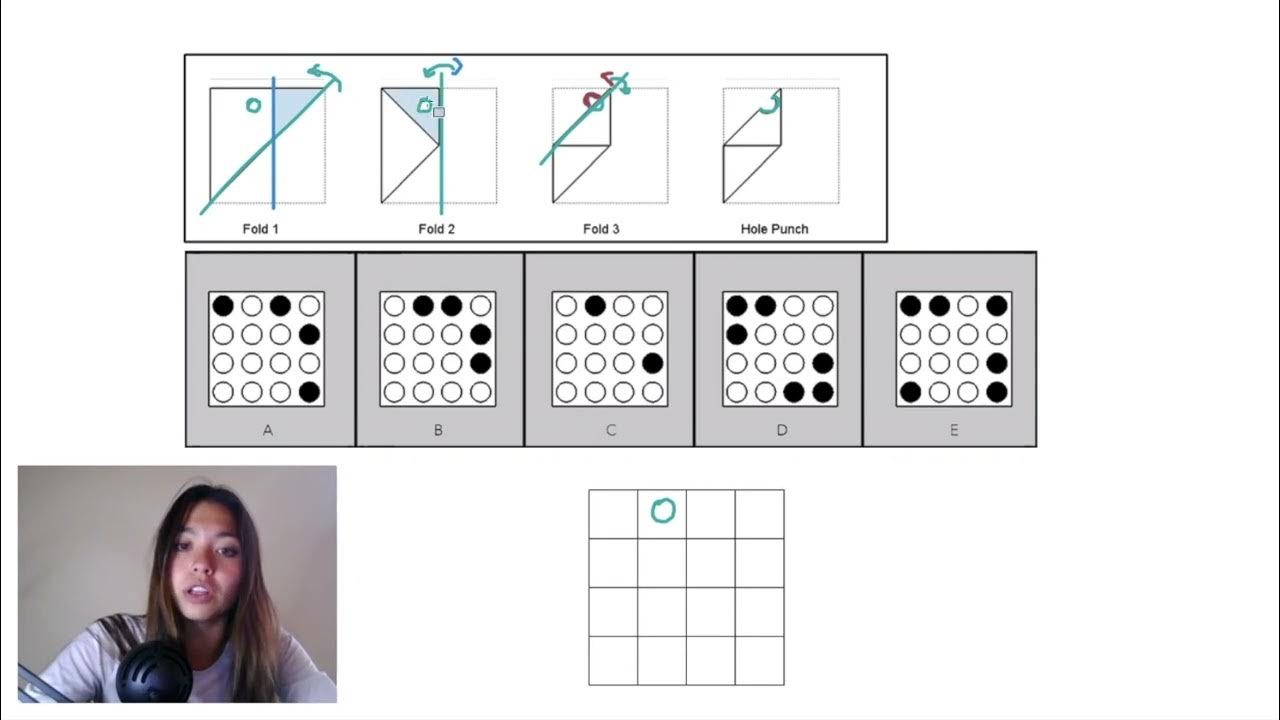 Fold 1

Fold 2

Fold 3

Hole Punch

A

B

C

D

E