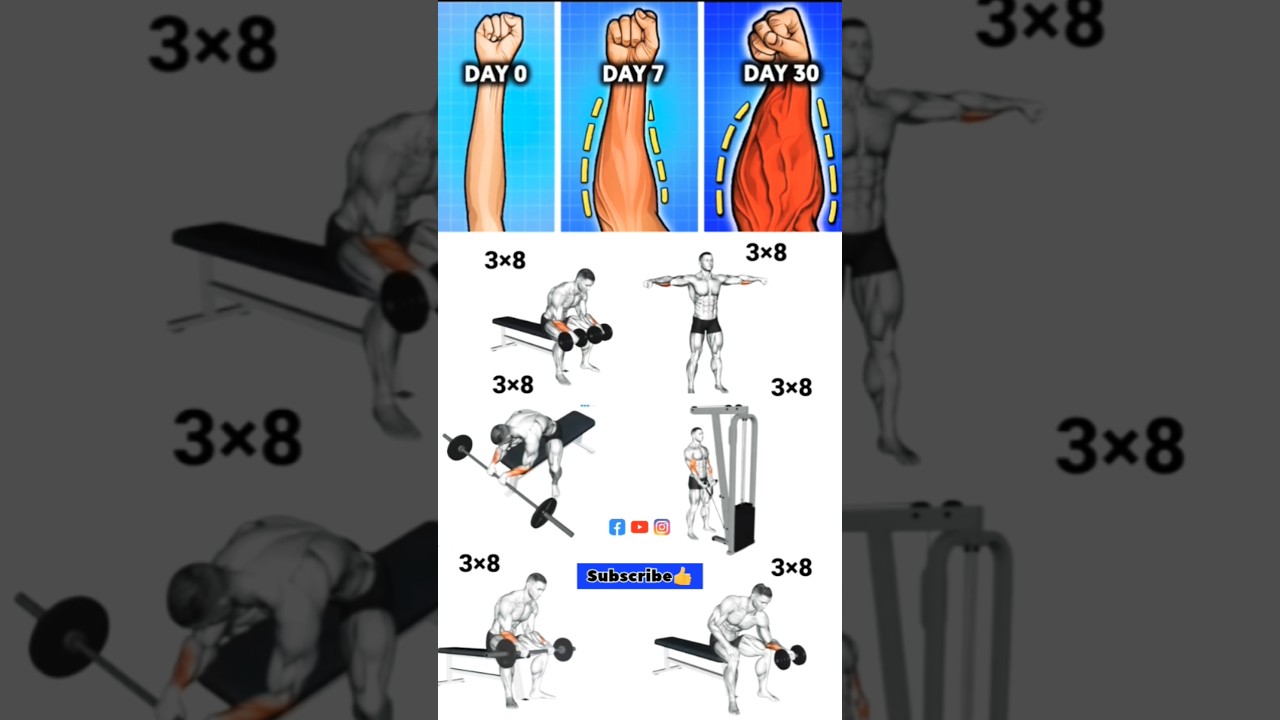 DAY 0
DAY 7
DAY 30

3×8
3×8
3×8
3×8
Subscribe👍
3×8
3×8