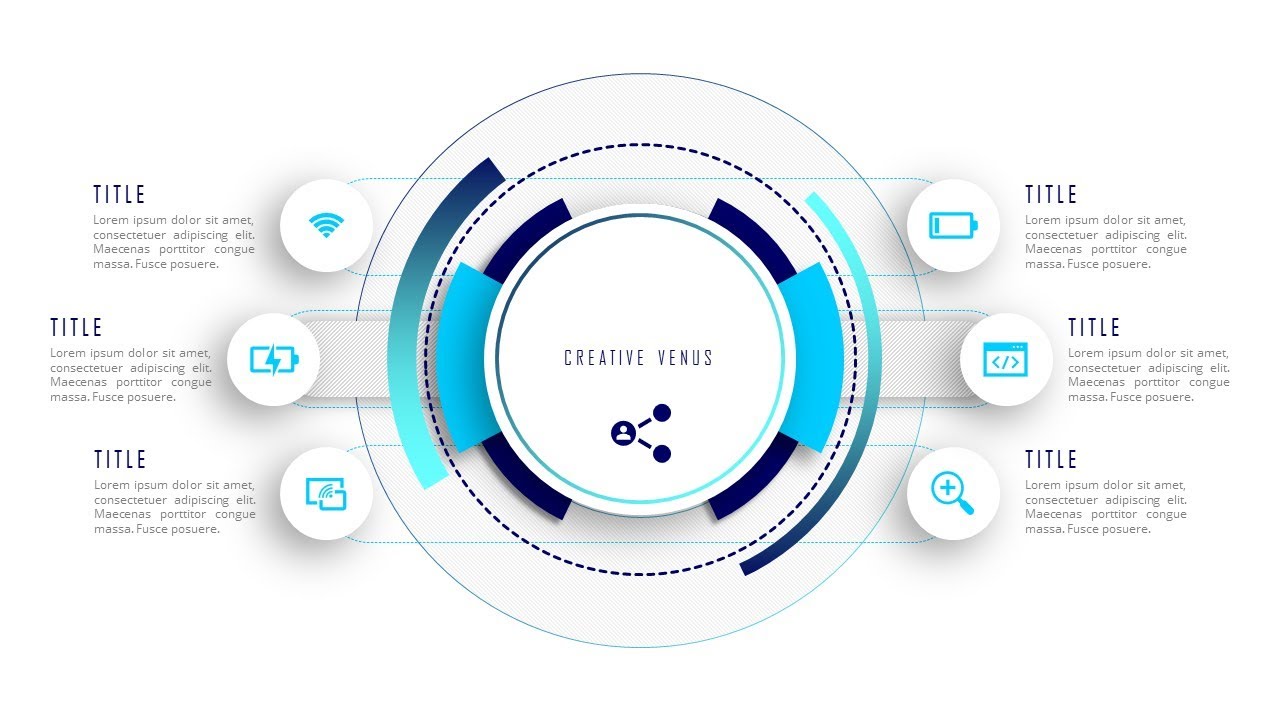 TITLE
Lorem ipsum dolor sit amet, consectetuer adipiscing elit. Maecenas porttitor congue massa. Fusce posuere.

TITLE
Lorem ipsum dolor sit amet, consectetuer adipiscing elit. Maecenas porttitor congue massa. Fusce posuere.

TITLE
Lorem ipsum dolor sit amet, consectetuer adipiscing elit. Maecenas porttitor congue massa. Fusce posuere.

CREATIVE VENUS

TITLE
Lorem ipsum dolor sit amet, consectetuer adipiscing elit. Maecenas porttitor congue massa. Fusce posuere.

TITLE
Lorem ipsum dolor sit amet, consectetuer adipiscing elit. Maecenas porttitor congue massa. Fusce posuere.

TITLE
Lorem ipsum dolor sit amet, consectetuer adipiscing elit. Maecenas porttitor congue massa. Fusce posuere.