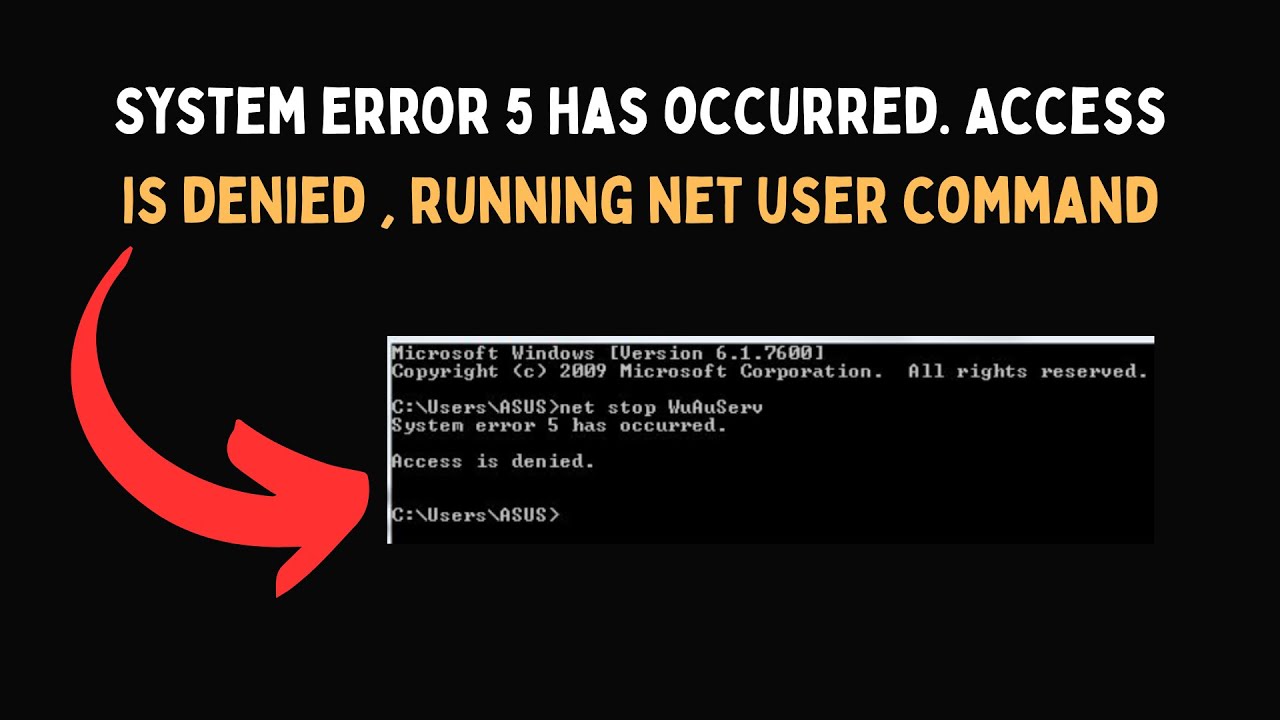 SYSTEM ERROR 5 HAS OCCURRED. ACCESS IS DENIED , RUNNING NET USER COMMAND

Microsoft Windows [Version 6.1.7600]
Copyright (c) 2009 Microsoft Corporation. All rights reserved.

C:\Users\ASUS>net stop WuAuServ
System error 5 has occurred.

Access is denied.

C:\Users\ASUS>