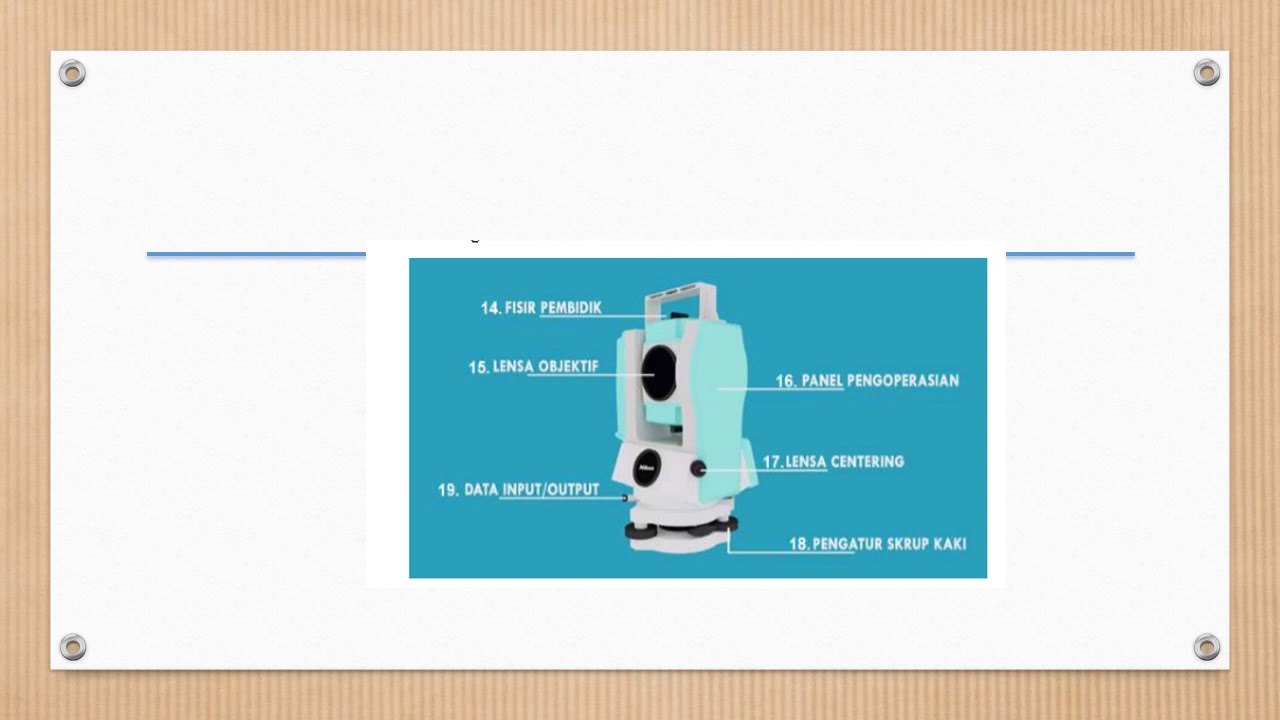 14. FISIR PEMBIDIK

15. LENSA OBJEKTIF

16. PANEL PENGOPERASIAN

17. LENSA CENTERING

19. DATA INPUT/OUTPUT

18. PENGATUR SKRUP KAKI