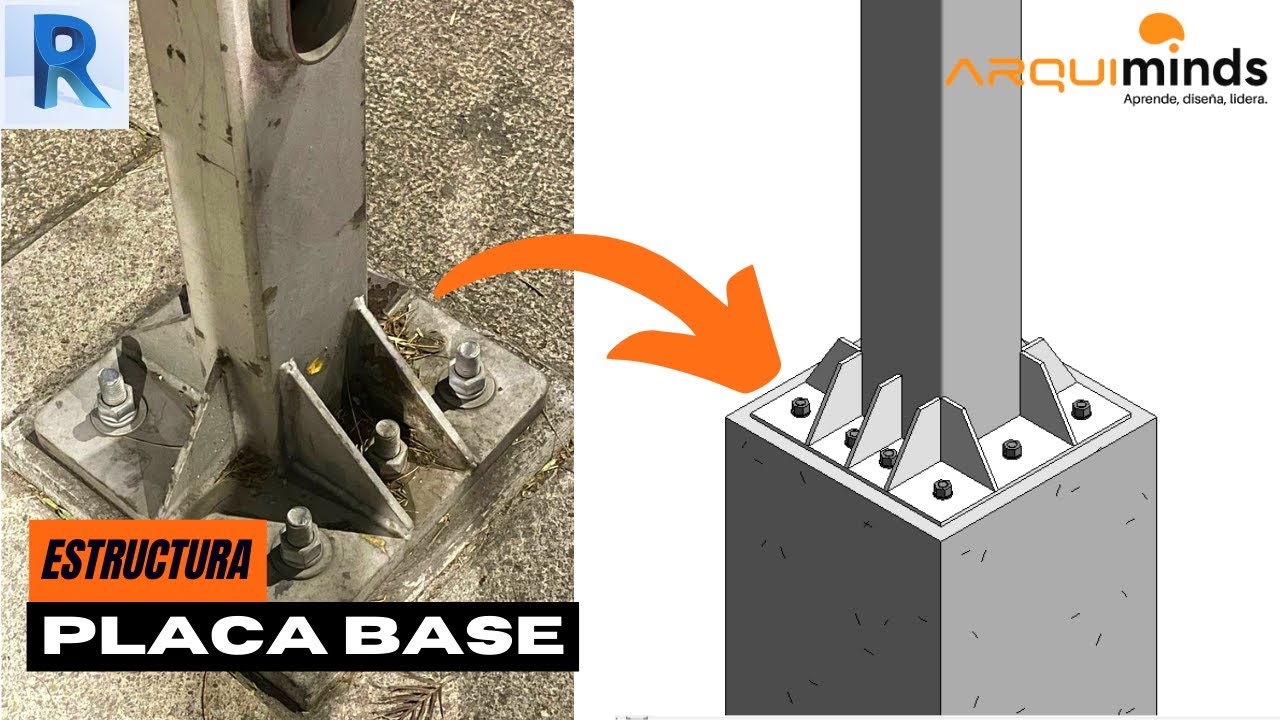 R

ARQUIminds
Aprende, diseña, lidera.

ESTRUCTURA

PLACA BASE