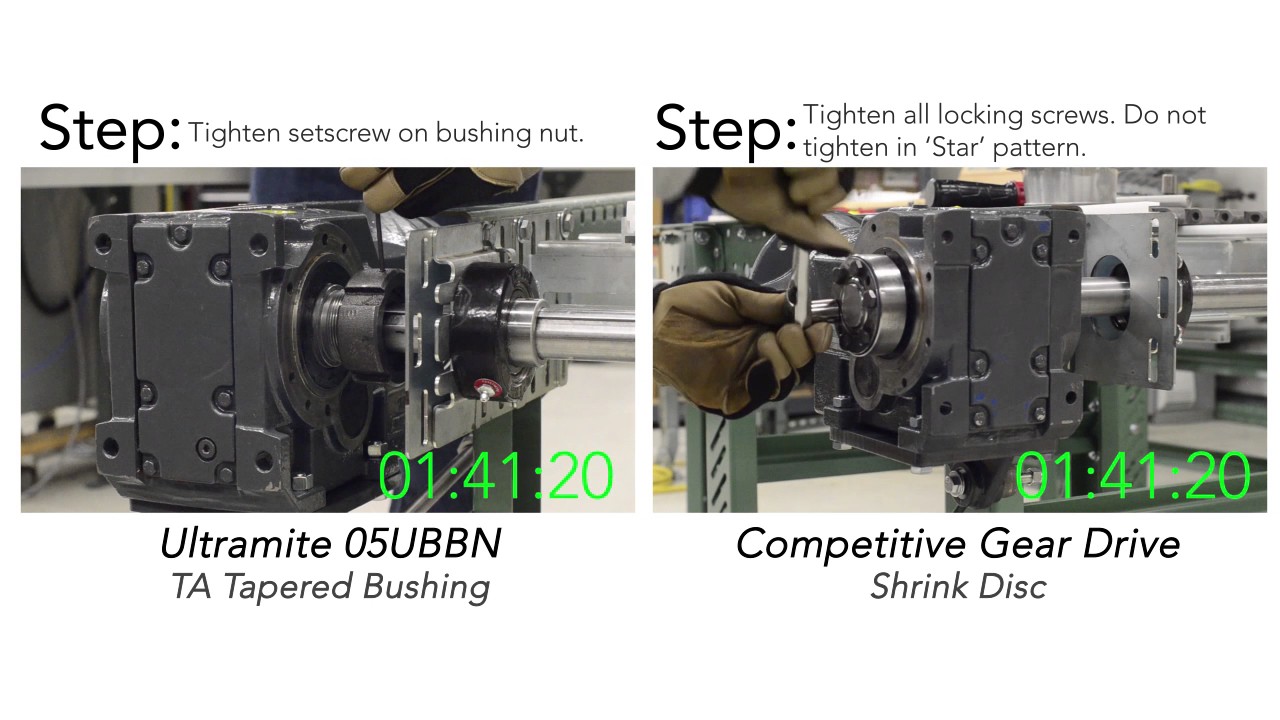 Step: Tighten setscrew on bushing nut.

01:41:20

Ultramite 05UBBN
TA Tapered Bushing

Step: Tighten all locking screws. Do not tighten in 'Star' pattern.

01:41:20

Competitive Gear Drive
Shrink Disc