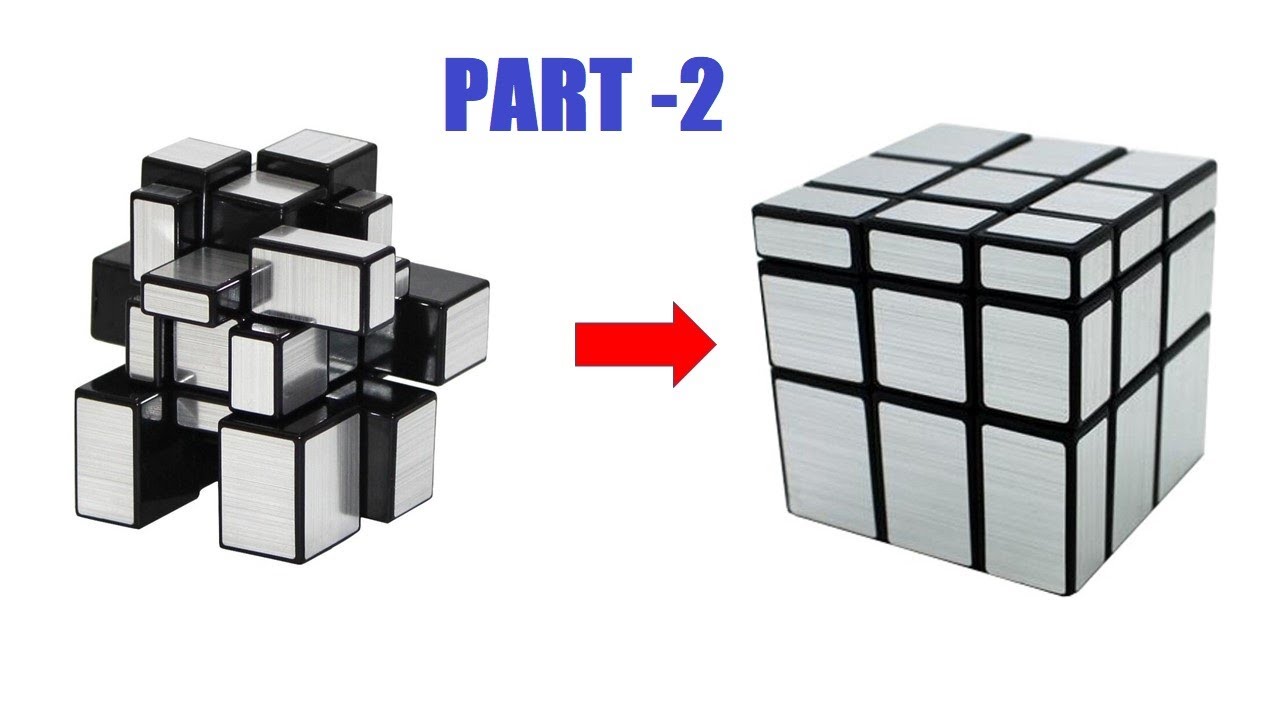 PART -2