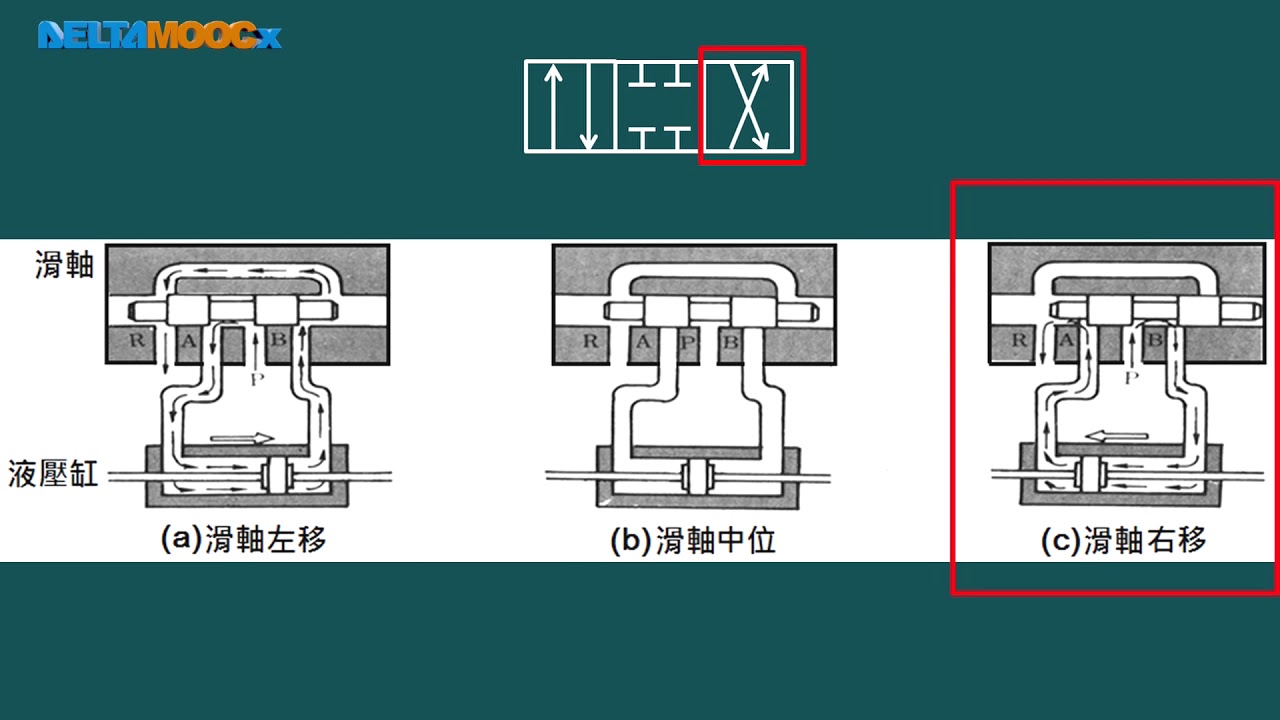 DELTAMOOCx

滑軸

R A B
P

液壓缸

(a)滑軸左移

R A P B

(b)滑軸中位

R A B
P

(c)滑軸右移