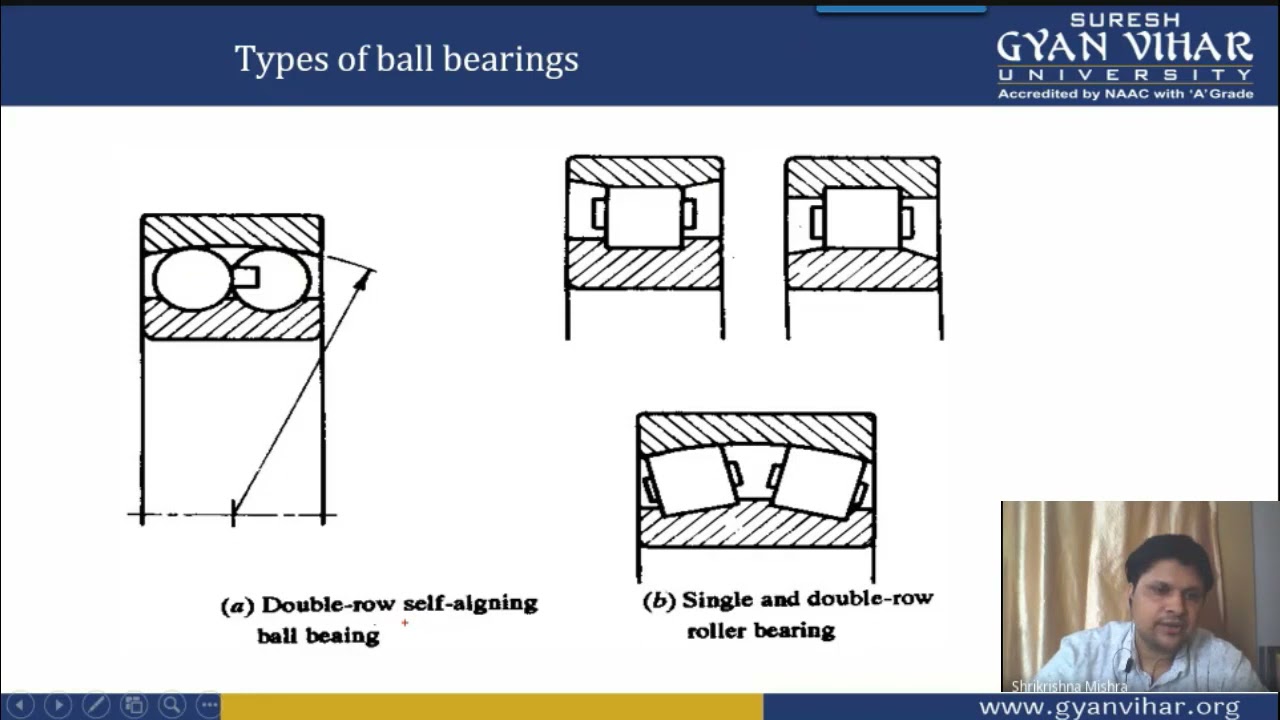 Types of ball bearings

SURESH
GYAN VIHAR
UNIVERSITY
Accredited by NAAC with 'A' Grade

(a) Double-row self-algning ball beaing

(b) Single and double-row roller bearing

Shrikrishna Mishra

www.gyanvihar.org