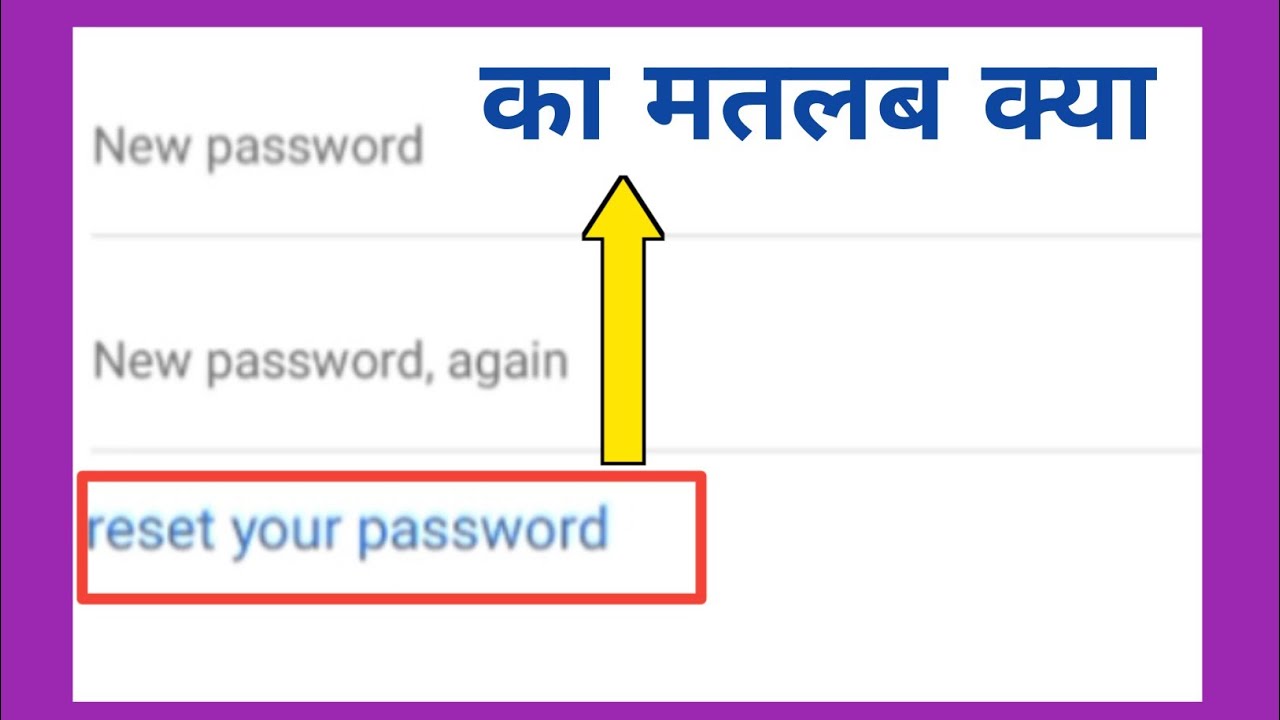 का मतलब क्या

New password

New password, again

reset your password