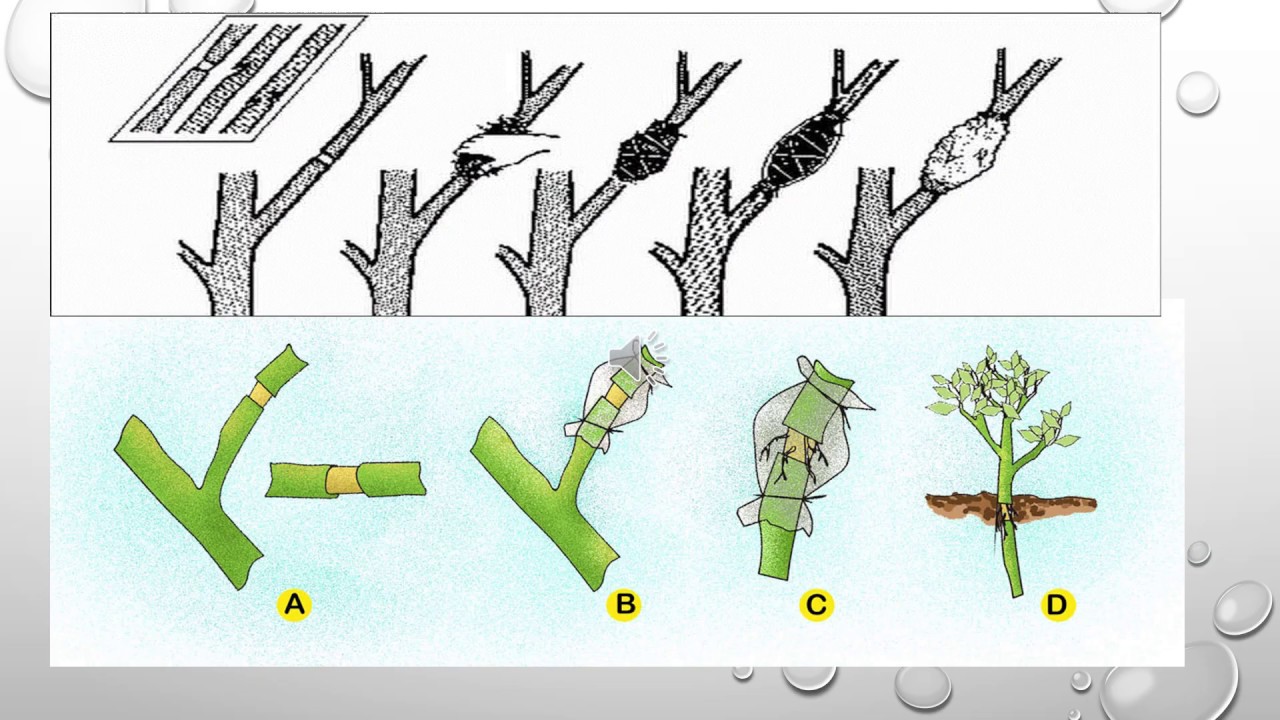 A
B
C
D