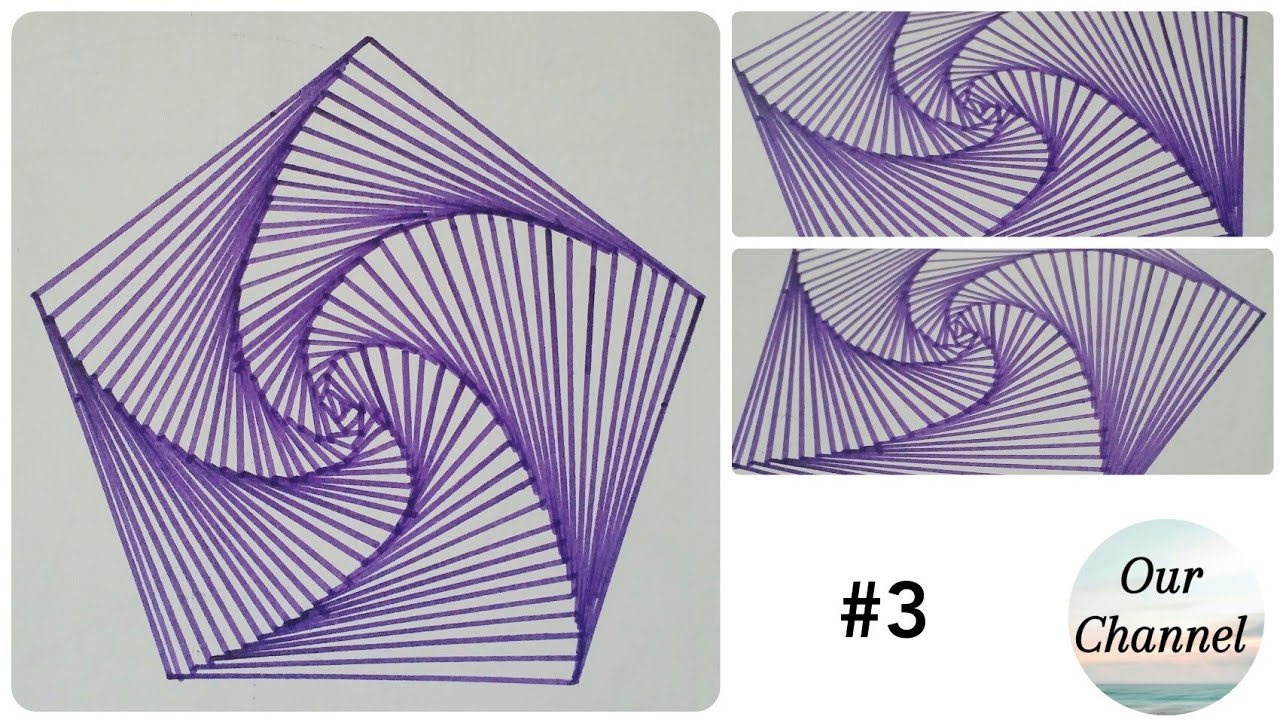 #3

Our Channel